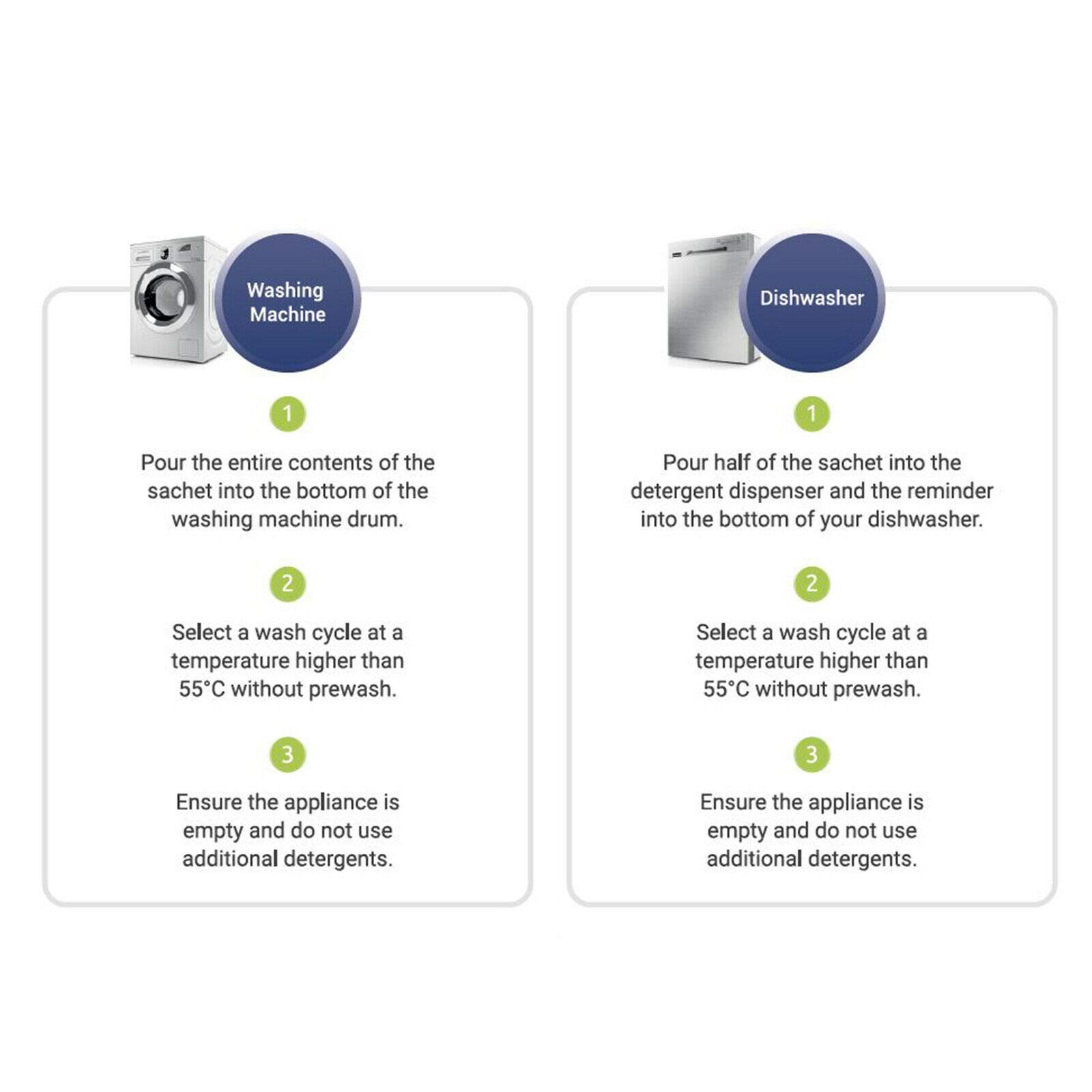 Washing Machine

1

Pour the entire contents of the sachet into the bottom of the washing machine drum.

2

Select a wash cycle at a temperature higher than 55°C without prewash.

3

Ensure the appliance is empty and do not use additional detergents.

Dishwasher

1

Pour half of the sachet into the detergent dispenser and the reminder into the bottom of your dishwasher.

2

Select a wash cycle at a temperature higher than 55°C without prewash.

3

Ensure the appliance is empty and do not use additional detergents.