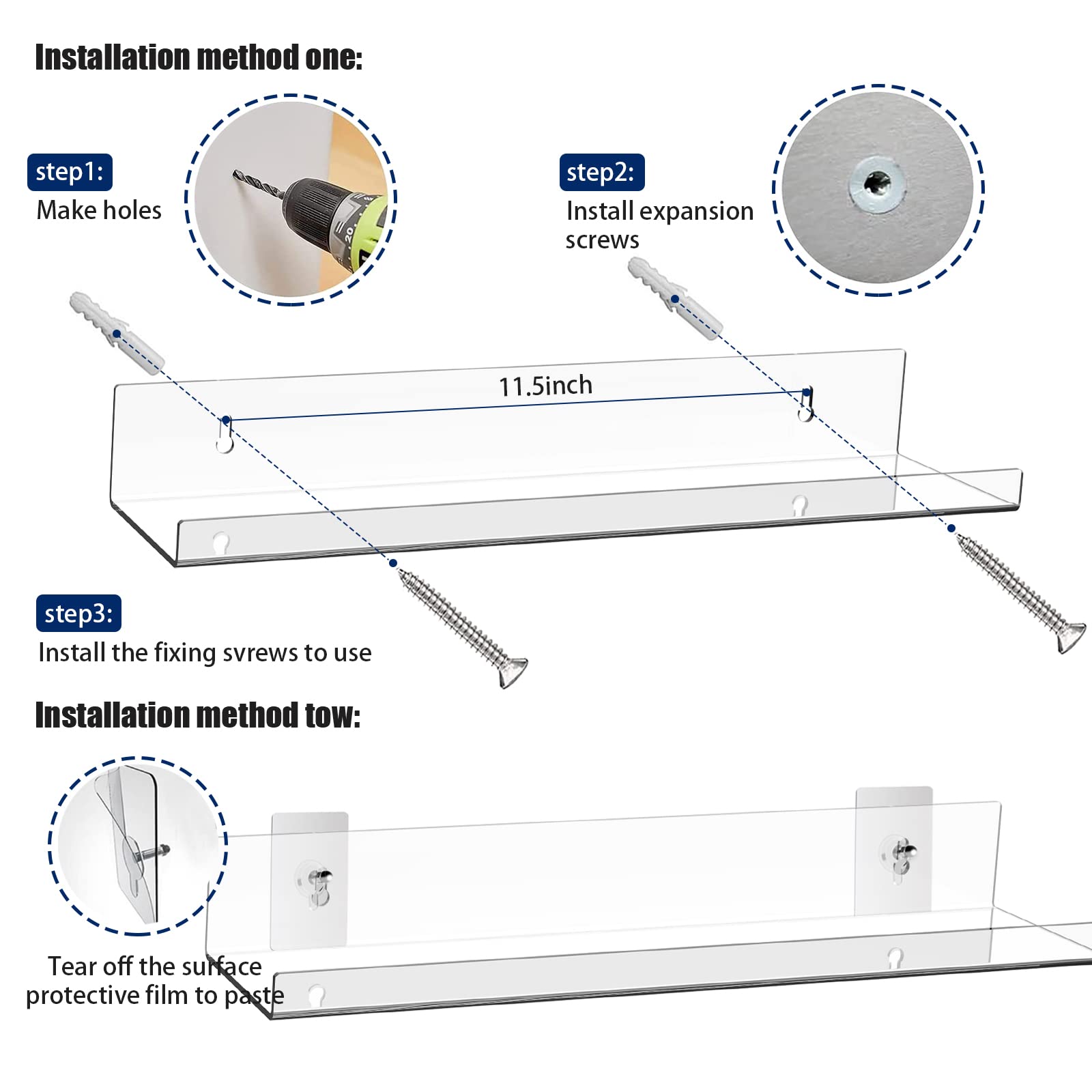 Installation method one:

step1:
Make holes

step2:
Install expansion screws

11.5inch

step3:
Install the fixing svrews to use

Installation method tow:

Tear off the surface protective film to paste