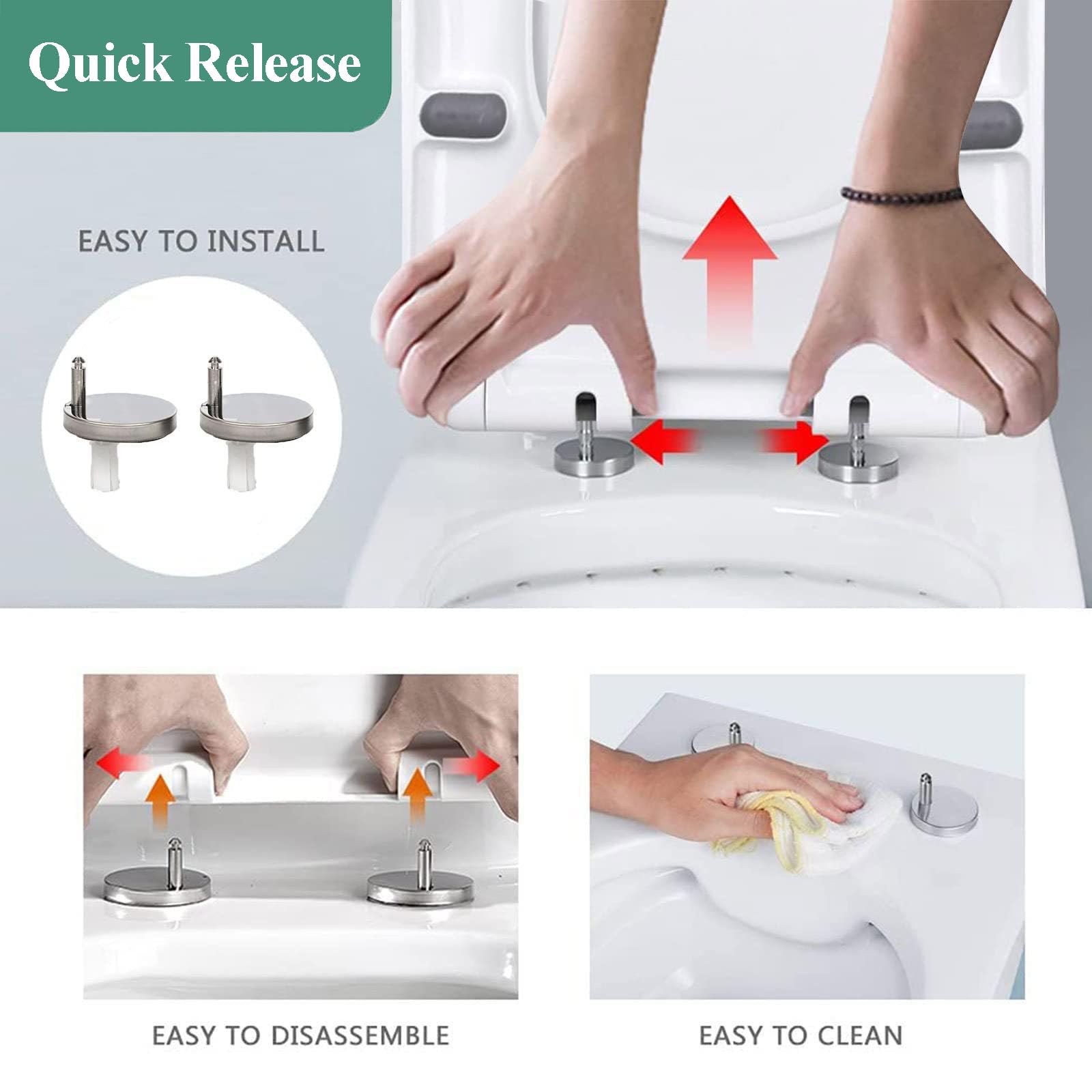 Quick Release

EASY TO INSTALL

EASY TO DISASSEMBLE

EASY TO CLEAN