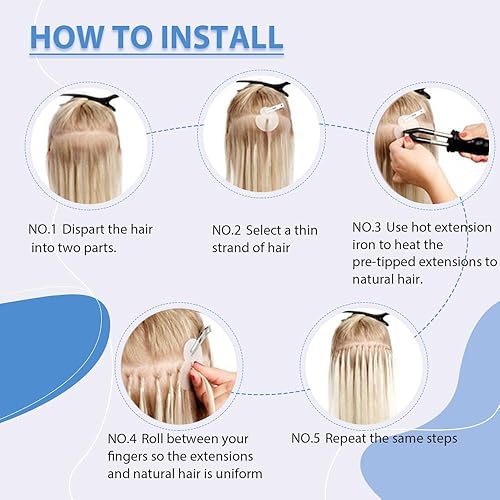 HOW TO INSTALL

NO.1 Dispart the hair into two parts.

NO.2 Select a thin strand of hair

NO.3 Use hot extension iron to heat the pre-tipped extensions to natural hair.

NO.4 Roll between your fingers so the extensions and natural hair is uniform

NO.5 Repeat the same steps