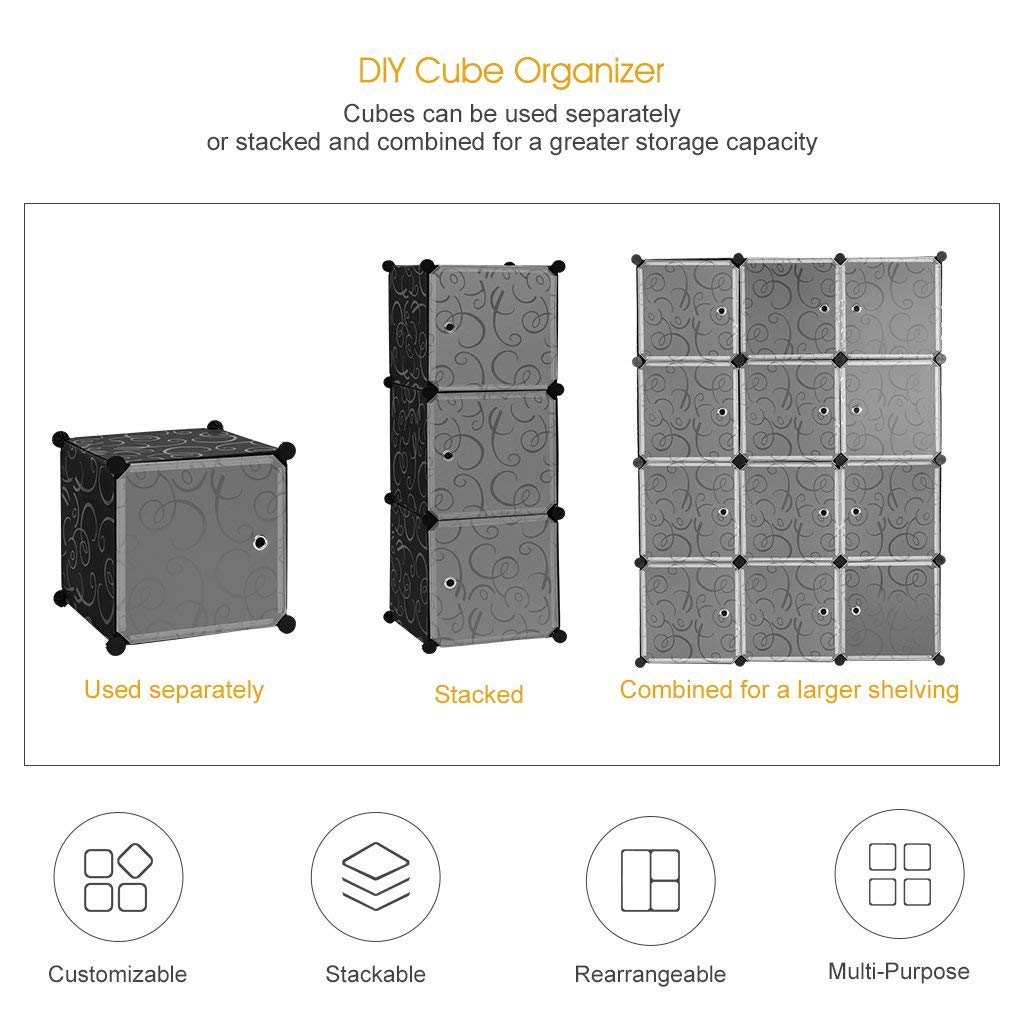 DIY Cube Organizer

Cubes can be used separately
or stacked and combined for a greater storage capacity

Used separately

Stacked

Combined for a larger shelving

Customizable

Stackable

Rearrangeable

Multi-Purpose