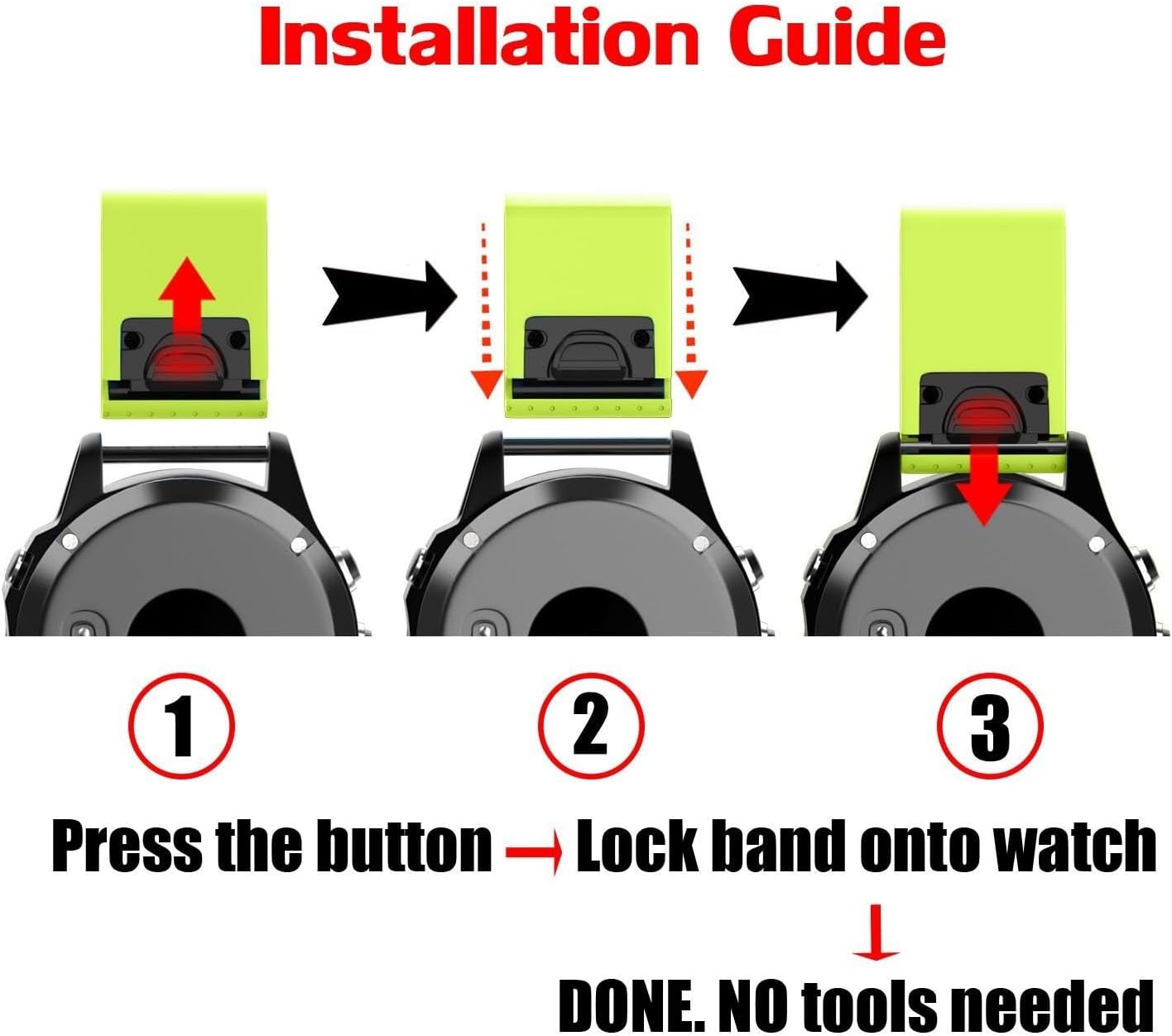 Installation Guide

1

2

3

Press the button → Lock band onto watch

↓

DONE. NO tools needed