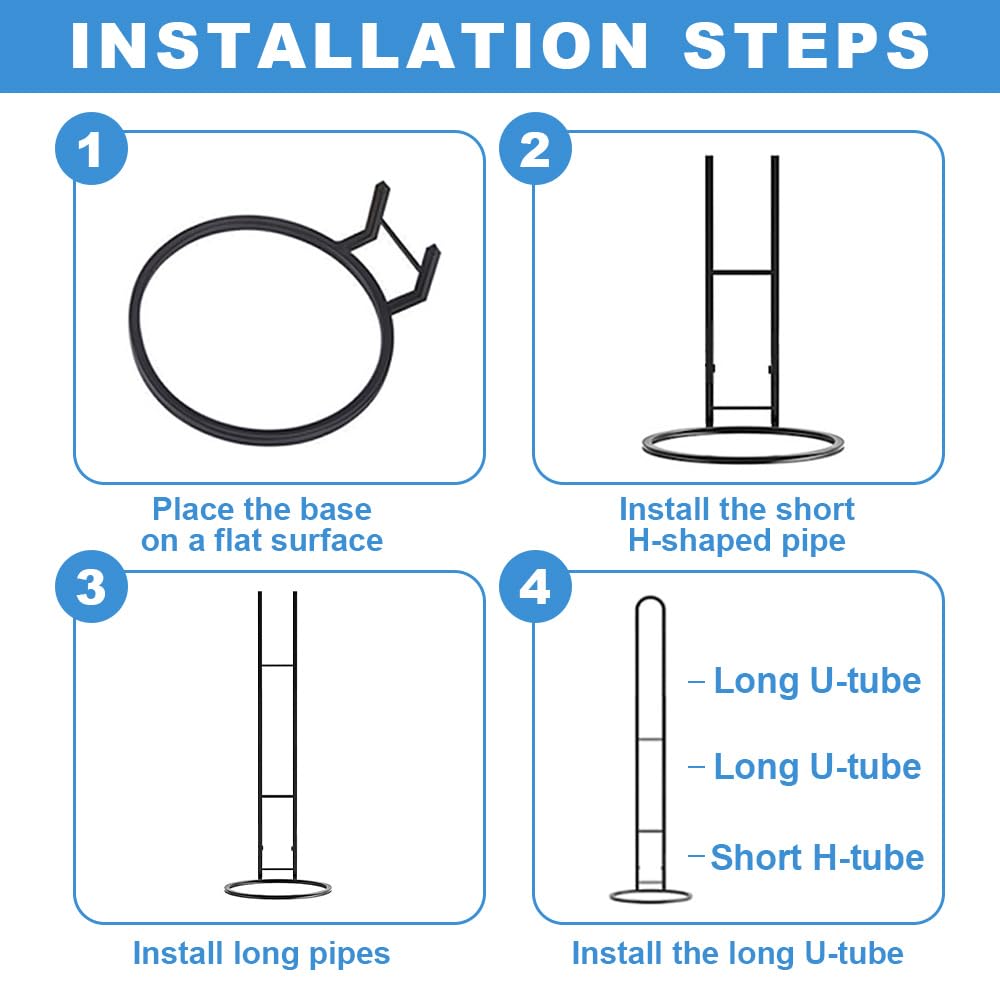 INSTALLATION STEPS

1

Place the base on a flat surface

2

Install the short H-shaped pipe

3

Install long pipes

4

Long U-tube

Long U-tube

Short H-tube

Install the long U-tube