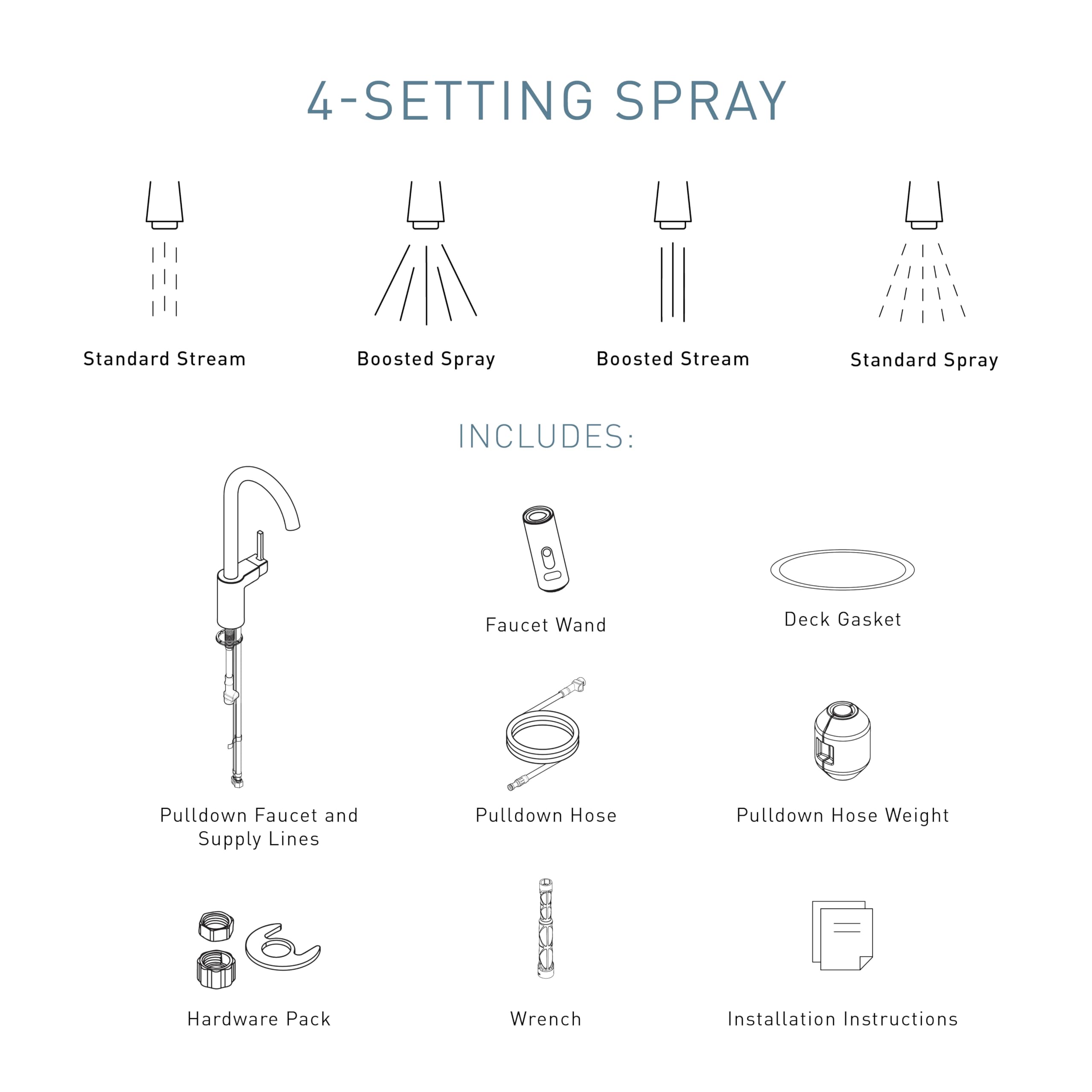 4-SETTING SPRAY

Standard Stream

Boosted Spray

Boosted Stream

Standard Spray

INCLUDES:

Faucet Wand

Deck Gasket

Pulldown Faucet and Supply Lines

Pulldown Hose

Pulldown Hose Weight

Hardware Pack

Wrench

Installation Instructions