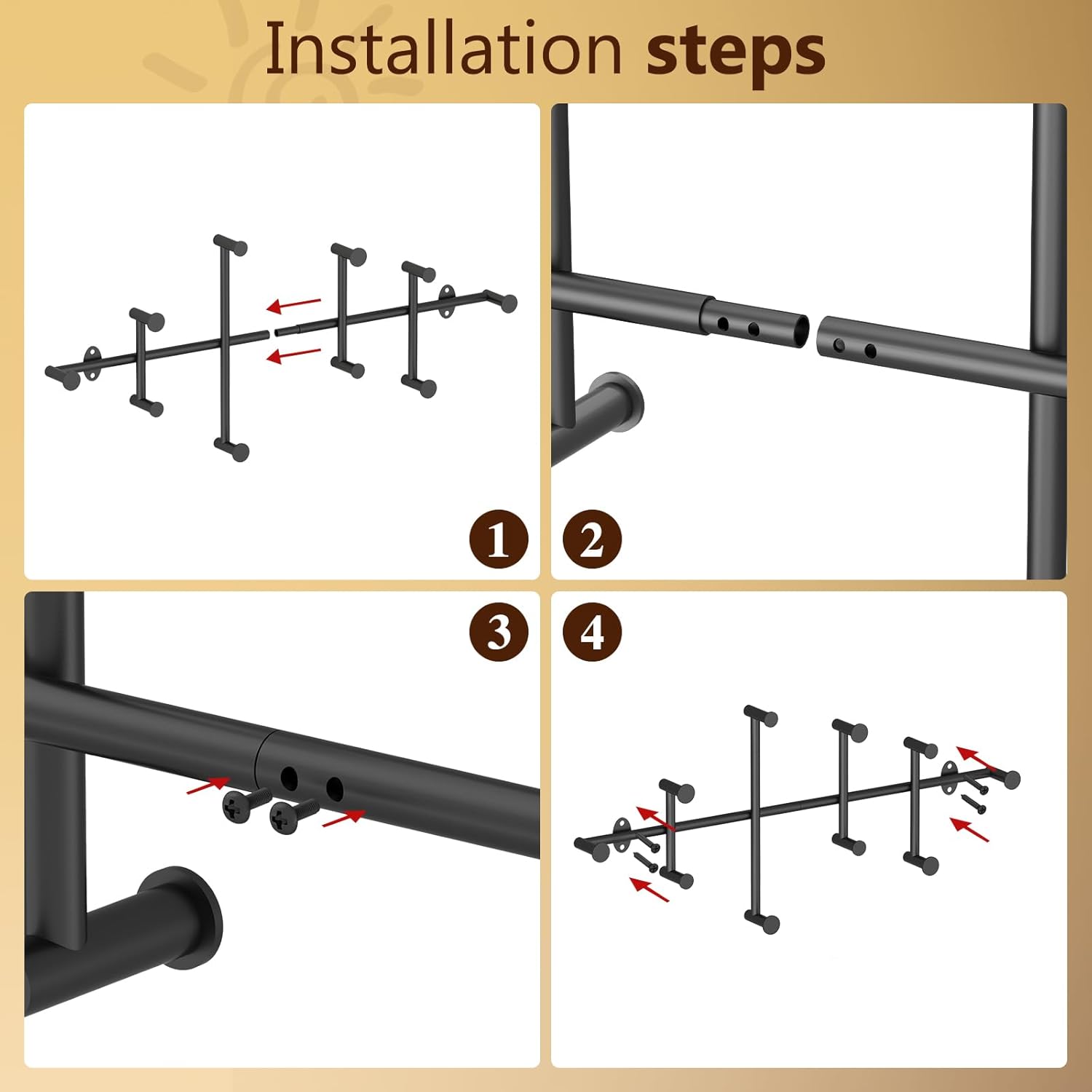 Installation steps

1

2

3

4