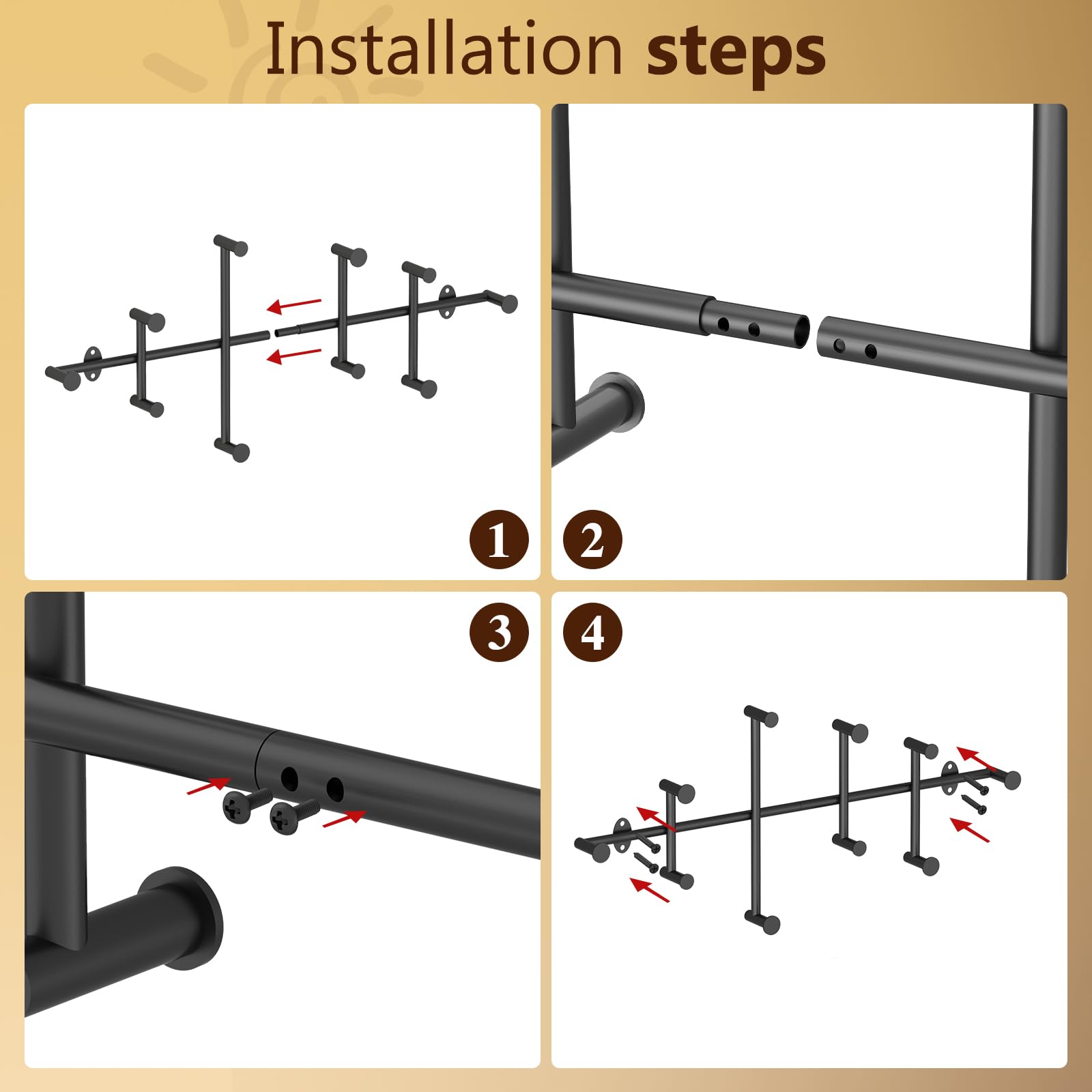 Installation steps

1

2

3

4