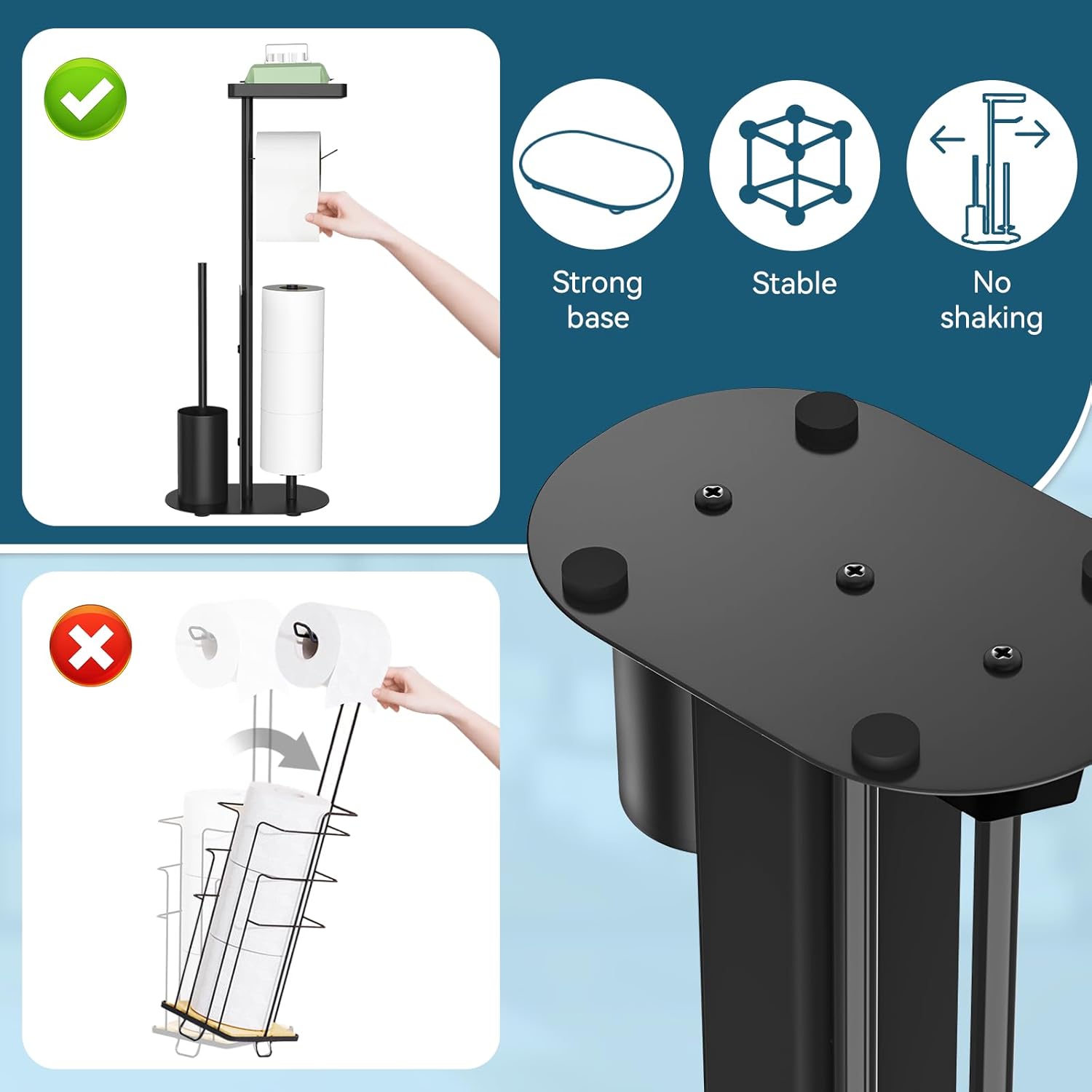 Strong base

Stable

No shaking