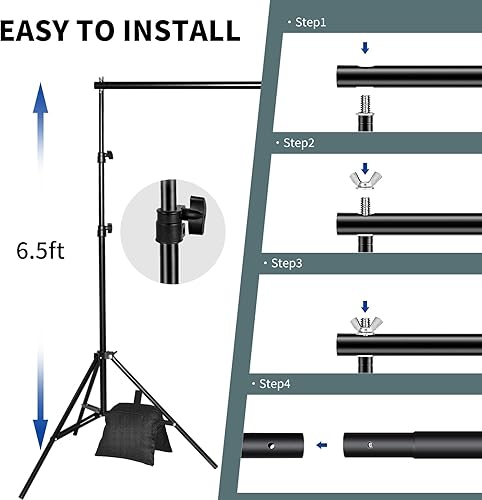 EASY TO INSTALL

6.5ft

· Step1

· Step2

· Step3

· Step4