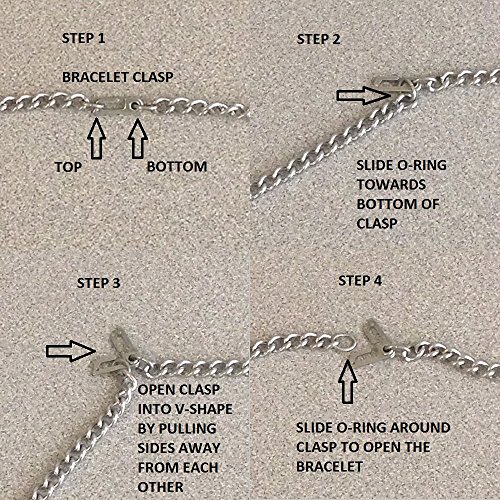 STEP 1

BRACELET CLASP

TOP BOTTOM

STEP 2

SLIDE O-RING TOWARDS BOTTOM OF CLASP

STEP 3

OPEN CLASP INTO V-SHAPE BY PULLING SIDES AWAY FROM EACH OTHER

STEP 4

SLIDE O-RING AROUND CLASP TO OPEN THE BRACELET