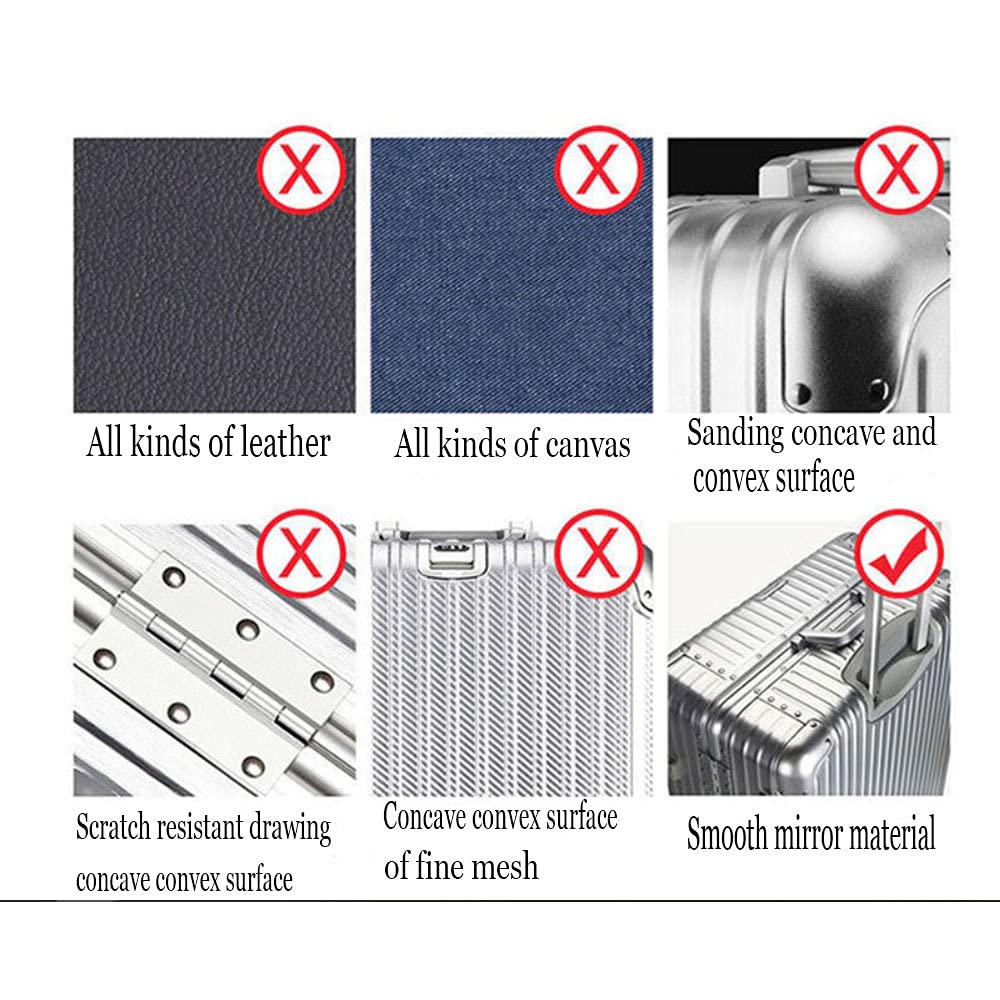 X
All kinds of leather

X
All kinds of canvas

X
Sanding concave and convex surface

X
Scratch resistant drawing concave convex surface

X
Concave convex surface of fine mesh

Smooth mirror material