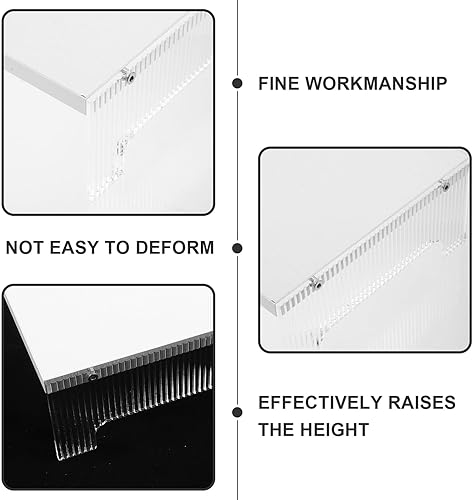 FINE WORKMANSHIP

NOT EASY TO DEFORM

EFFECTIVELY RAISES THE HEIGHT