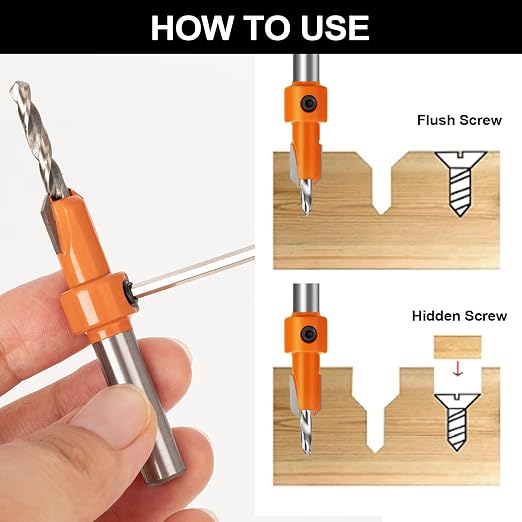 HOW TO USE

Flush Screw

Hidden Screw