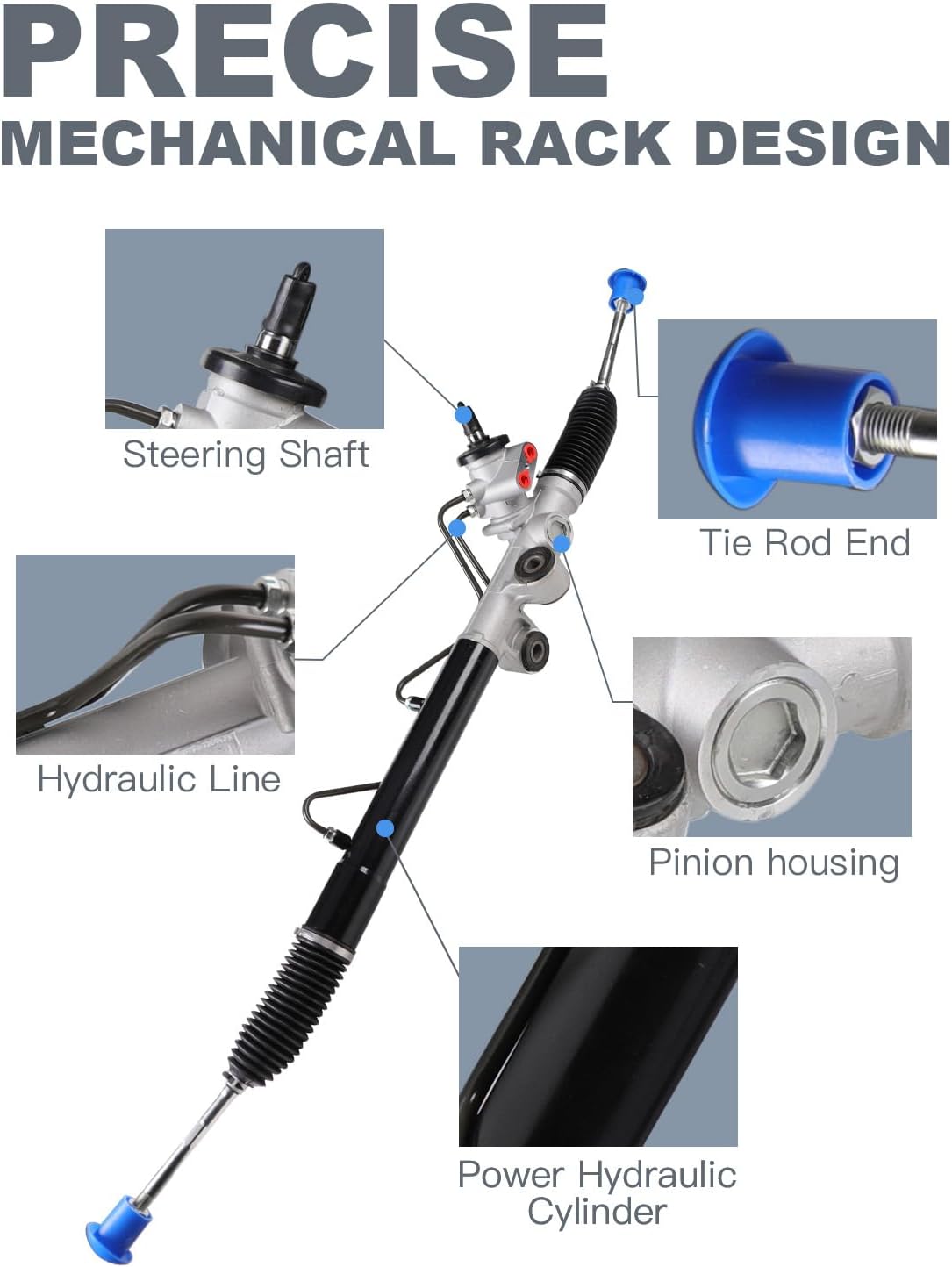 PRECISE
MECHANICAL RACK DESIGN

Steering Shaft

Tie Rod End

Hydraulic Line

Pinion housing

Power Hydraulic Cylinder