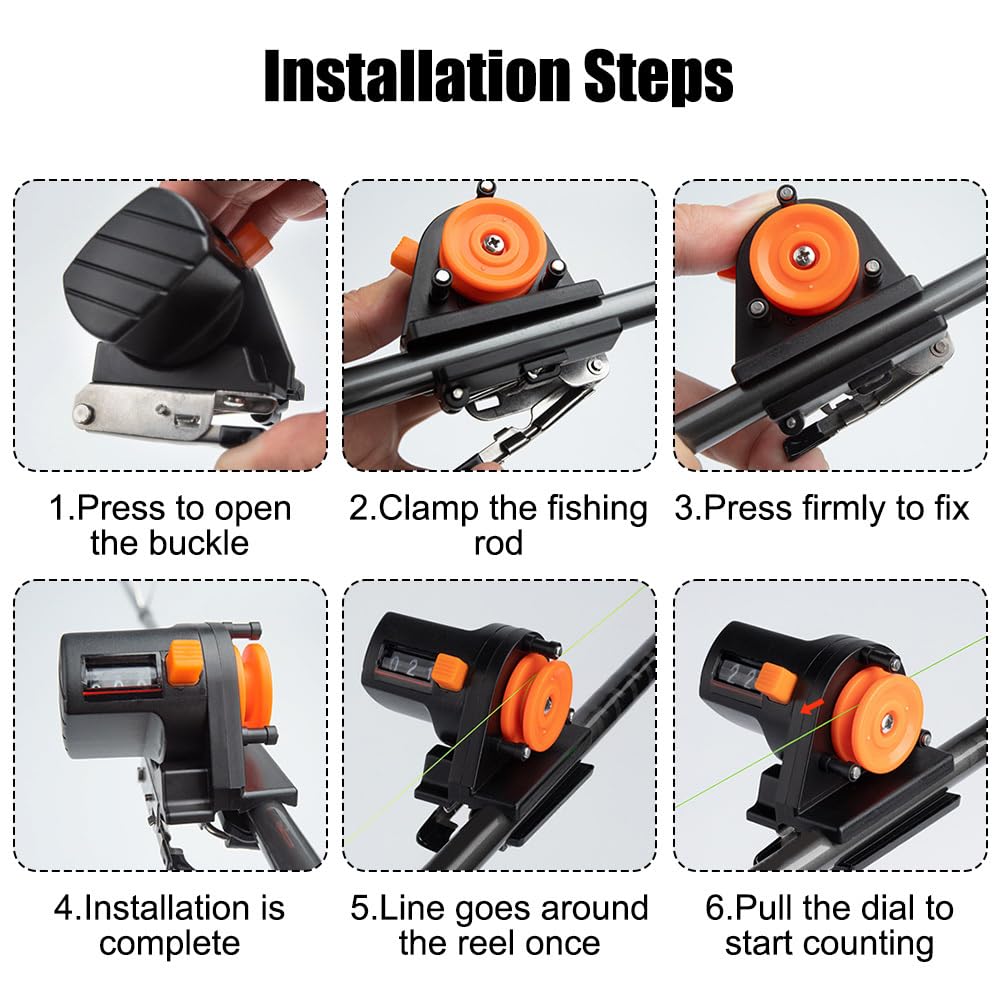 Installation Steps

1.Press to open the buckle

2.Clamp the fishing rod

3.Press firmly to fix

4.Installation is complete

5.Line goes around the reel once

6.Pull the dial to start counting