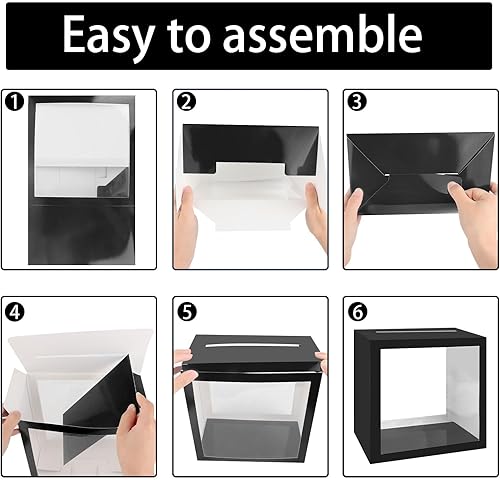 Easy to assemble

1

2

3

4

5

6