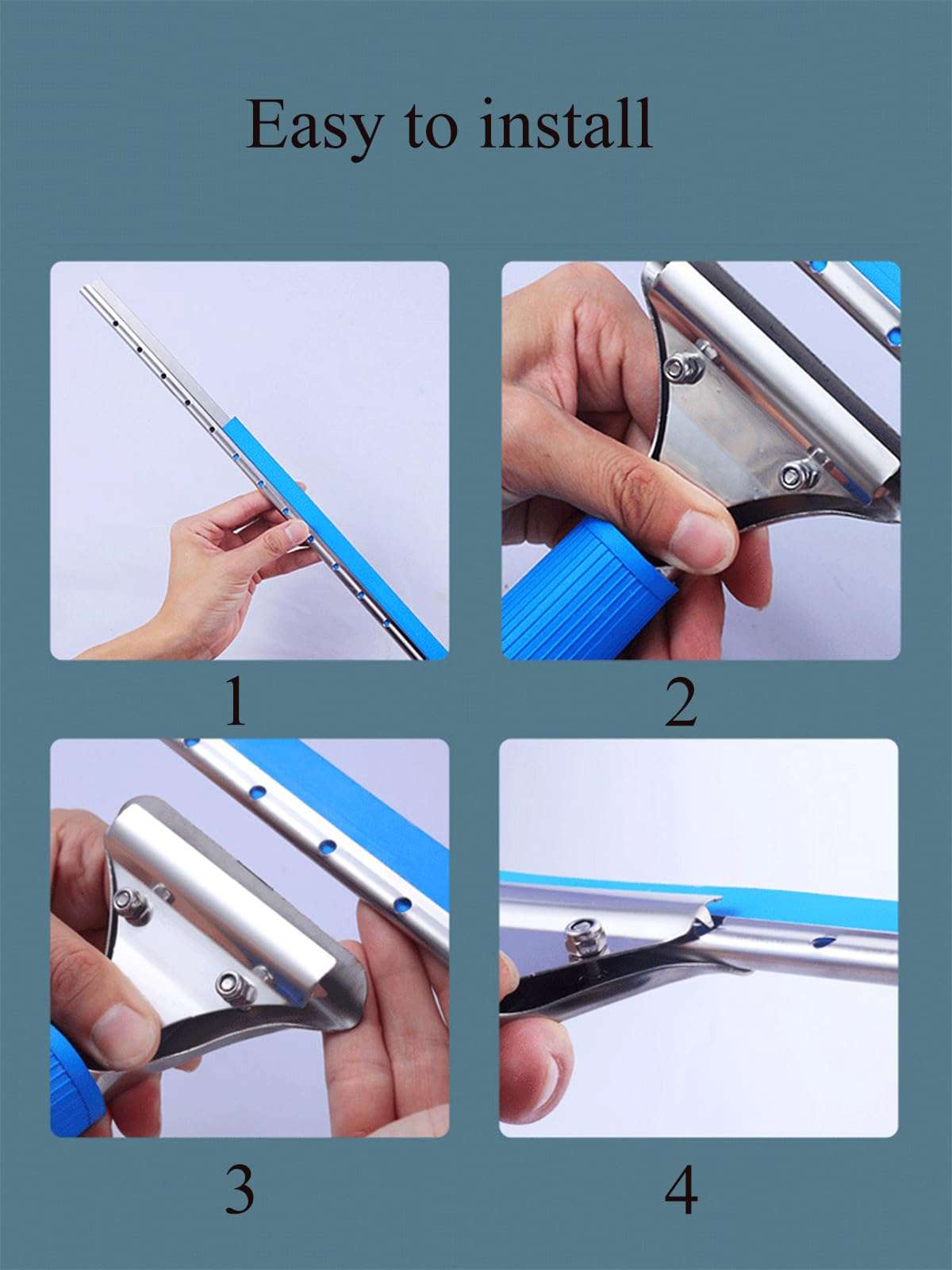 Easy to install

1

2

3

4