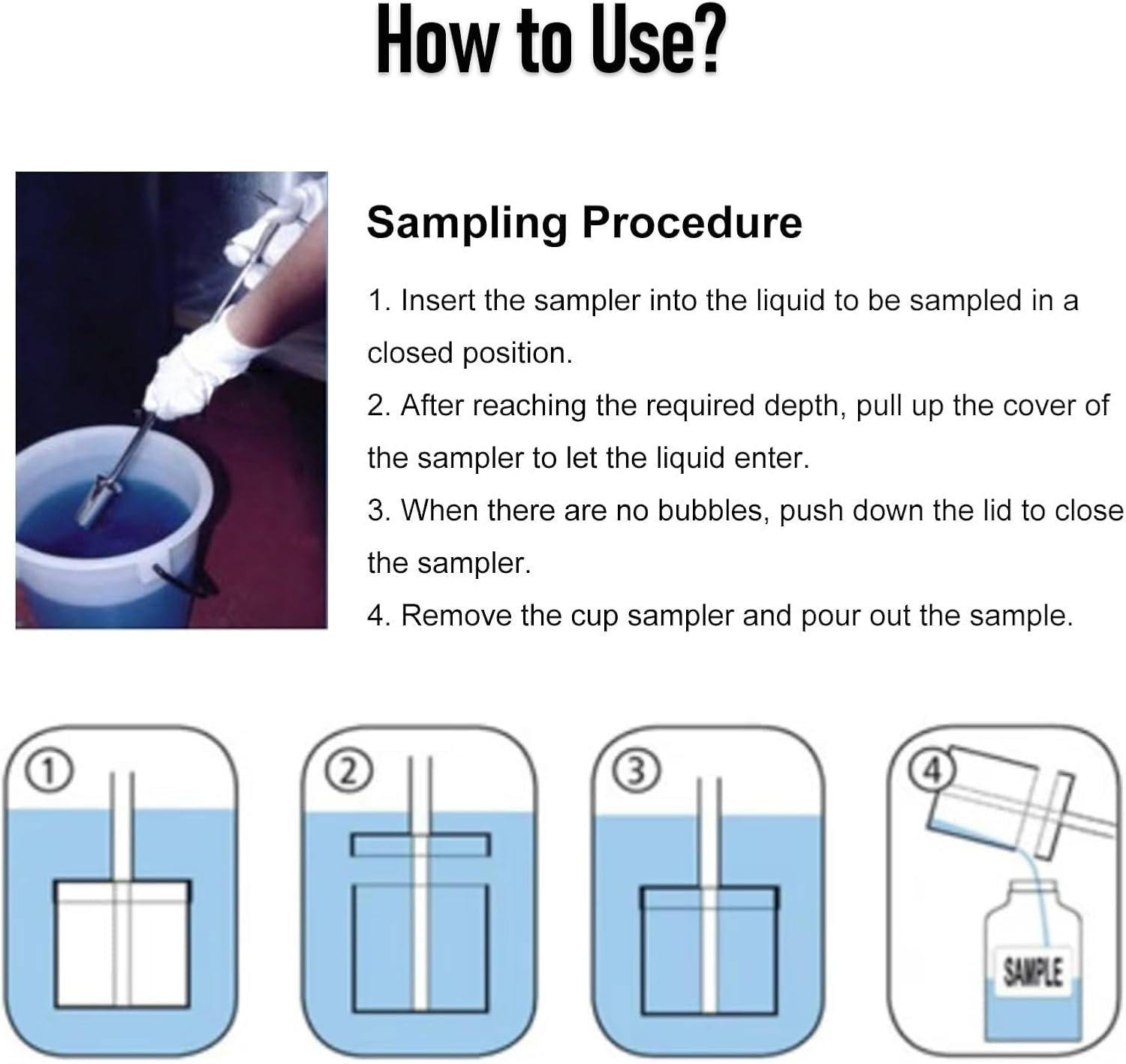 How to Use?

Sampling Procedure

1. Insert the sampler into the liquid to be sampled in a closed position.

2. After reaching the required depth, pull up the cover of the sampler to let the liquid enter.

3. When there are no bubbles, push down the lid to close the sampler.

4. Remove the cup sampler and pour out the sample.

①

②

③

④

SAMPLE