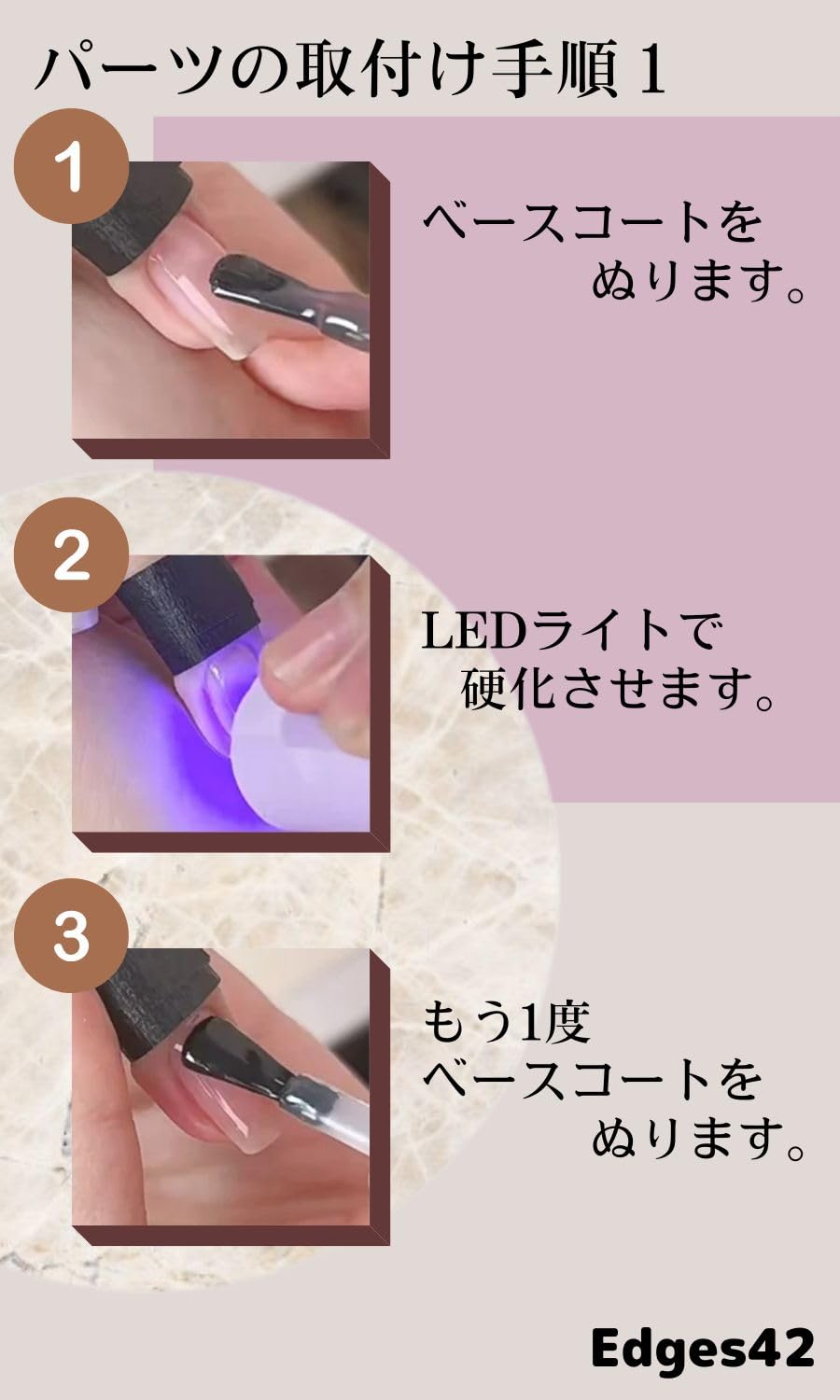 パーツの取付け手順１

1

ベースコートを
ぬります。

2

LEDライトで
硬化させます。

3

もう1度
ベースコートを
ぬります。

Edges42