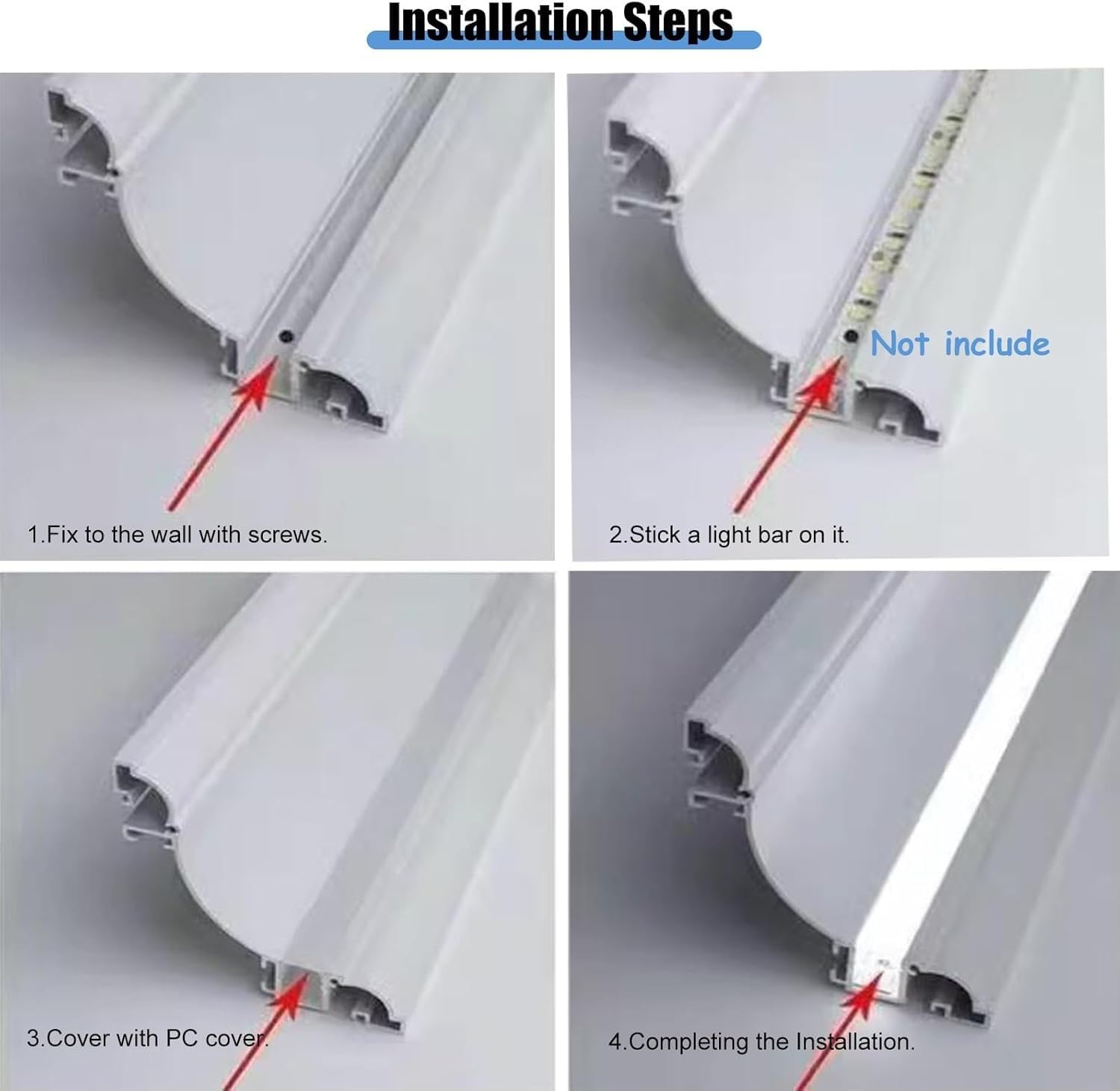 Installation Steps

1.Fix to the wall with screws.

Not include

2.Stick a light bar on it.

3.Cover with PC cover.

4.Completing the Installation.