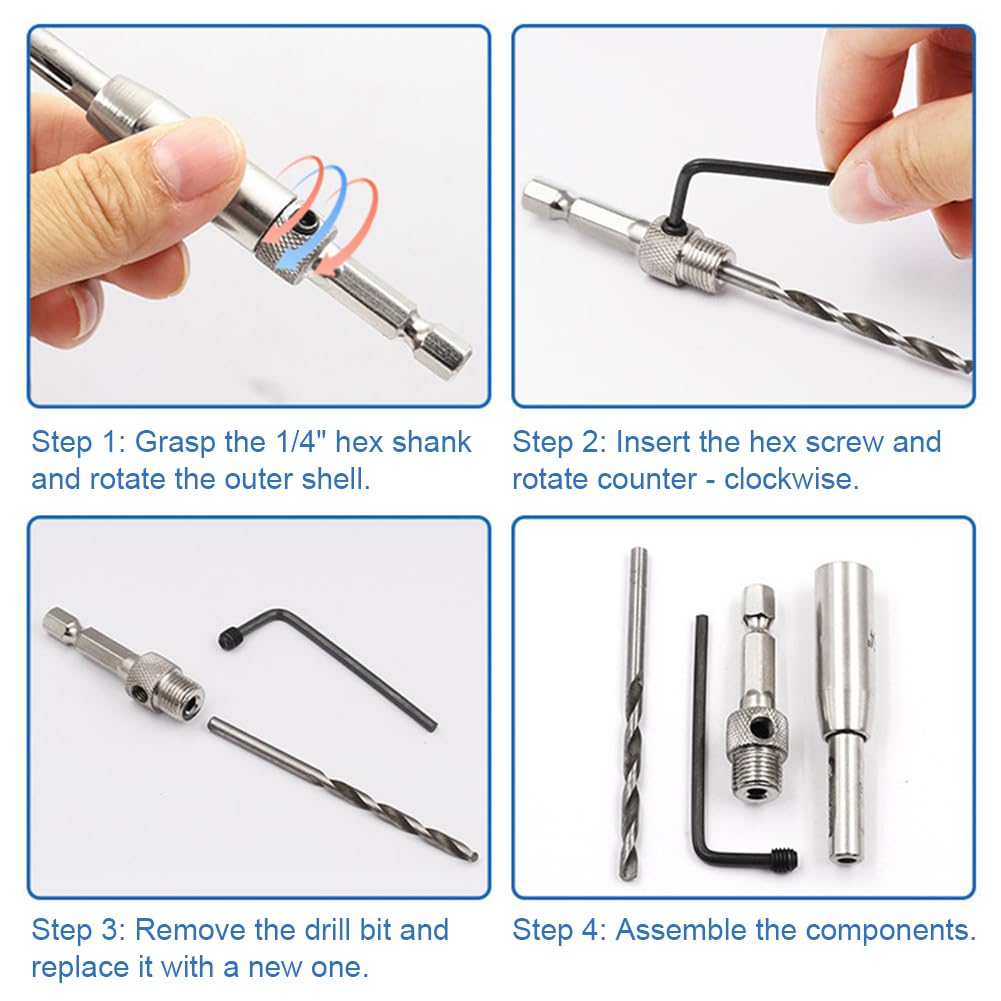 Step 1: Grasp the 1/4" hex shank and rotate the outer shell.

Step 2: Insert the hex screw and rotate counter - clockwise.

Step 3: Remove the drill bit and replace it with a new one.

Step 4: Assemble the components.