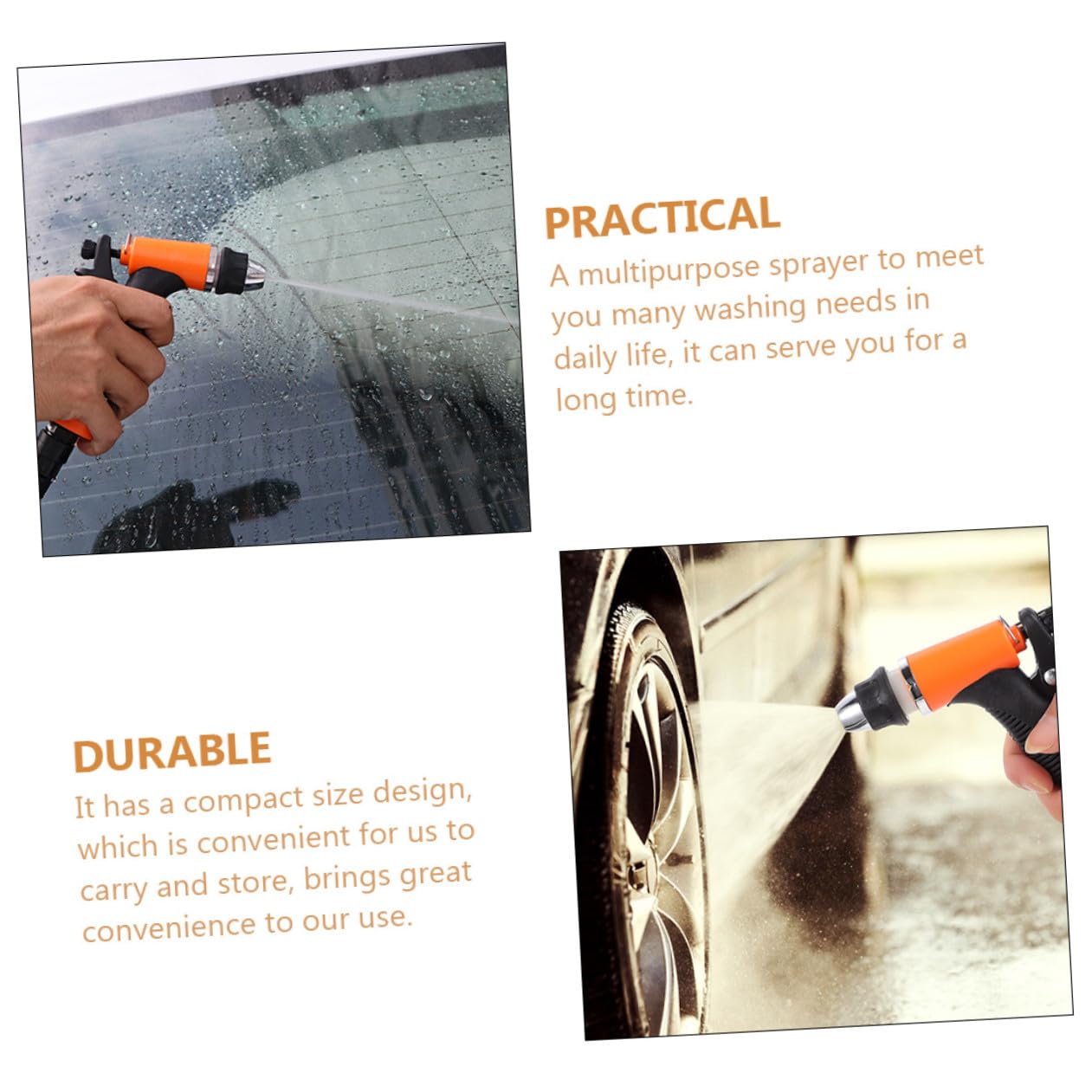 PRACTICAL
A multipurpose sprayer to meet you many washing needs in daily life, it can serve you for a long time.

DURABLE
It has a compact size design, which is convenient for us to carry and store, brings great convenience to our use.