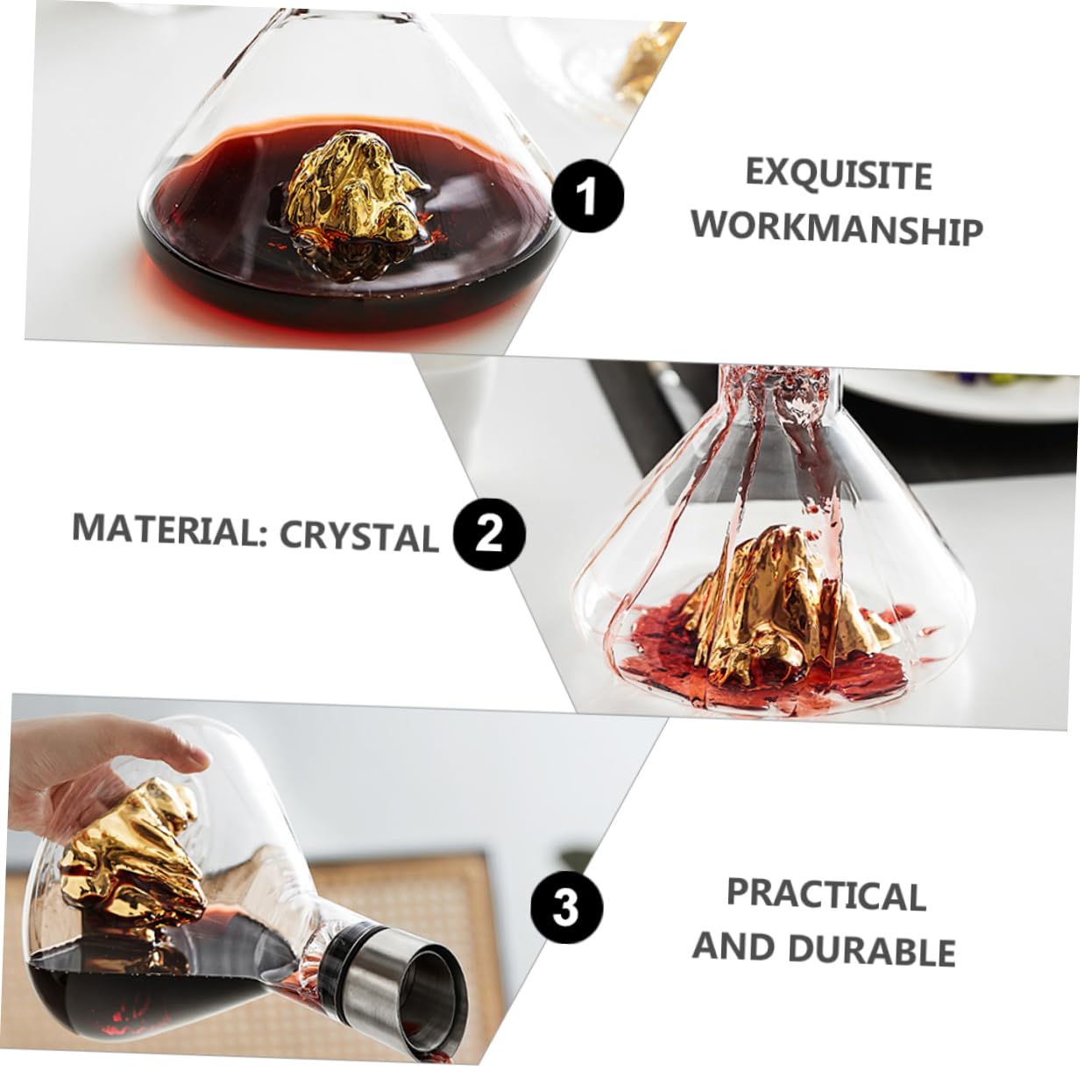 1
EXQUISITE WORKMANSHIP

MATERIAL: CRYSTAL
2

3
PRACTICAL AND DURABLE