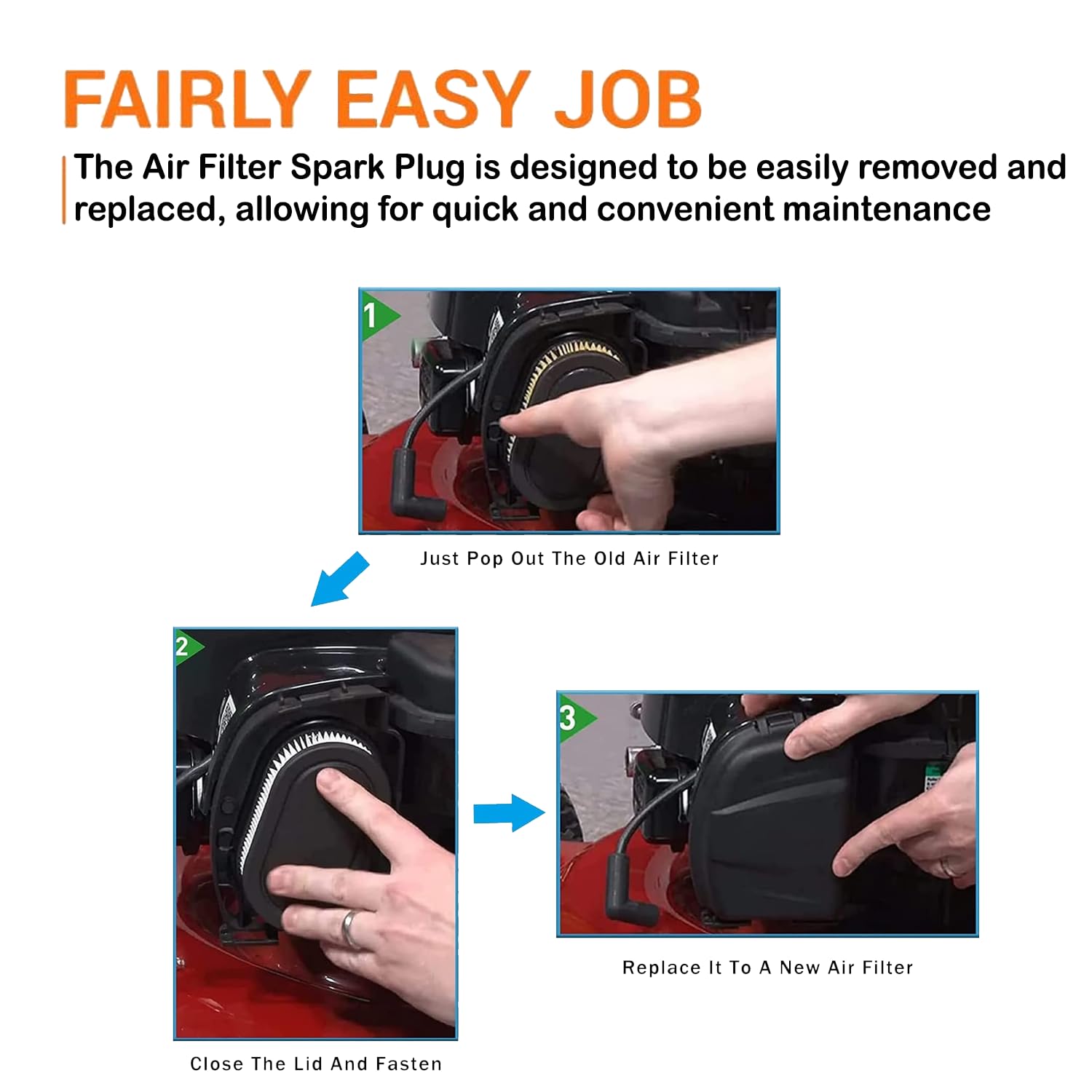 FAIRLY EASY JOB

The Air Filter Spark Plug is designed to be easily removed and replaced, allowing for quick and convenient maintenance

1

Just Pop Out The Old Air Filter

2

Close The Lid And Fasten

3

Replace It To A New Air Filter