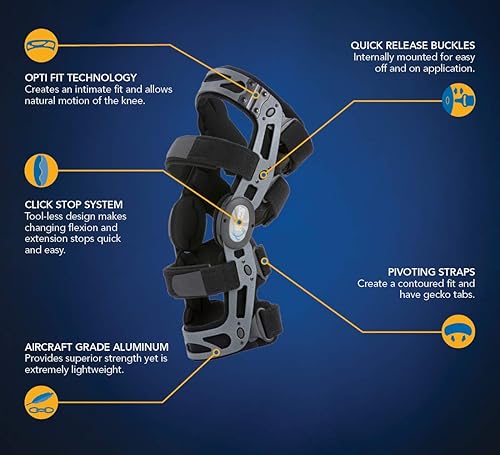 OPTI FIT TECHNOLOGY
Creates an intimate fit and allows natural motion of the knee.

CLICK STOP SYSTEM
Tool-less design makes changing flexion and extension stops quick and easy.

AIRCRAFT GRADE ALUMINUM
Provides superior strength yet is extremely lightweight.

QUICK RELEASE BUCKLES
Internally mounted for easy off and on application.

PIVOTING STRAPS
Create a contoured fit and have gecko tabs.