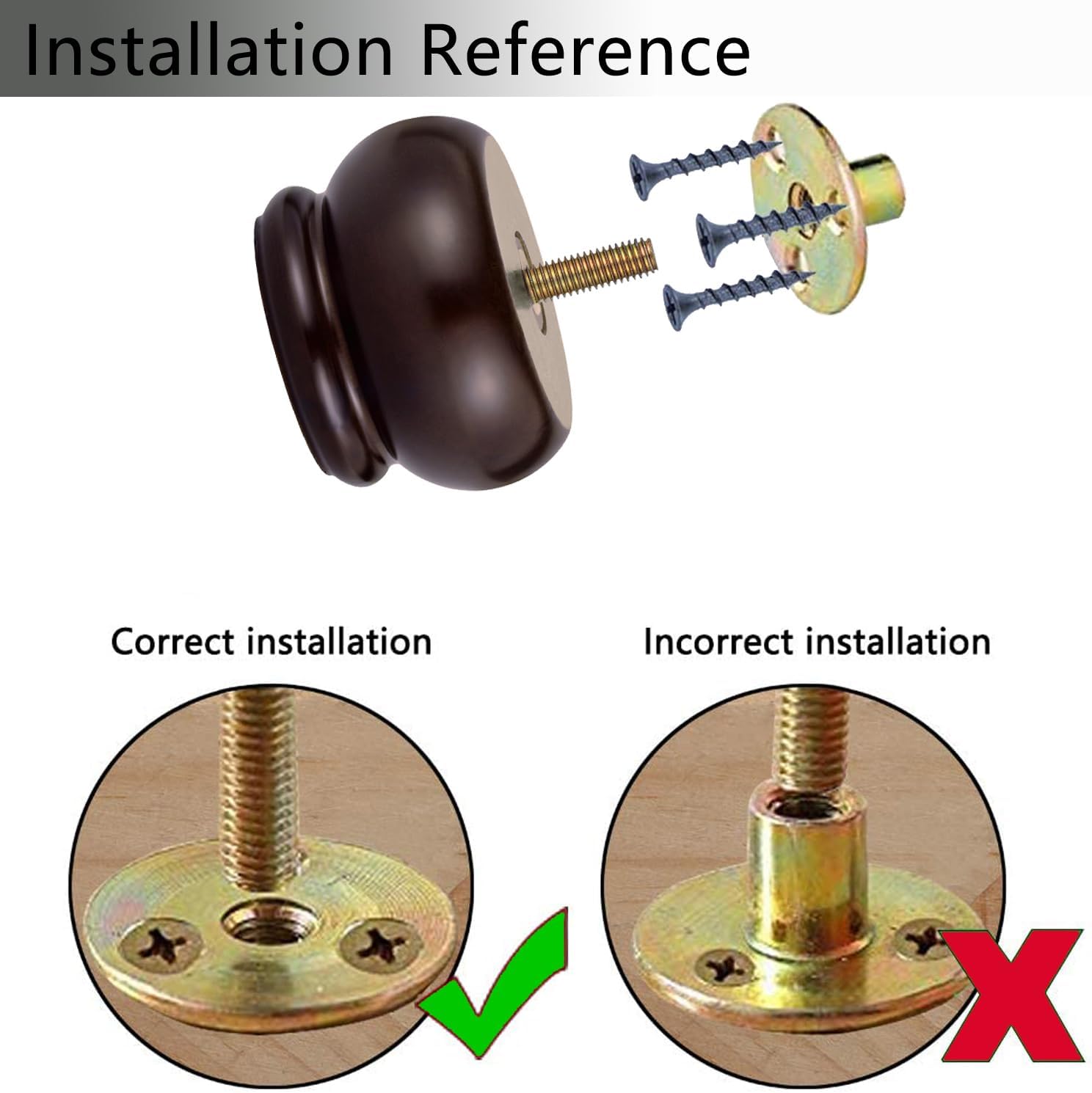 Installation Reference

Correct installation

Incorrect installation