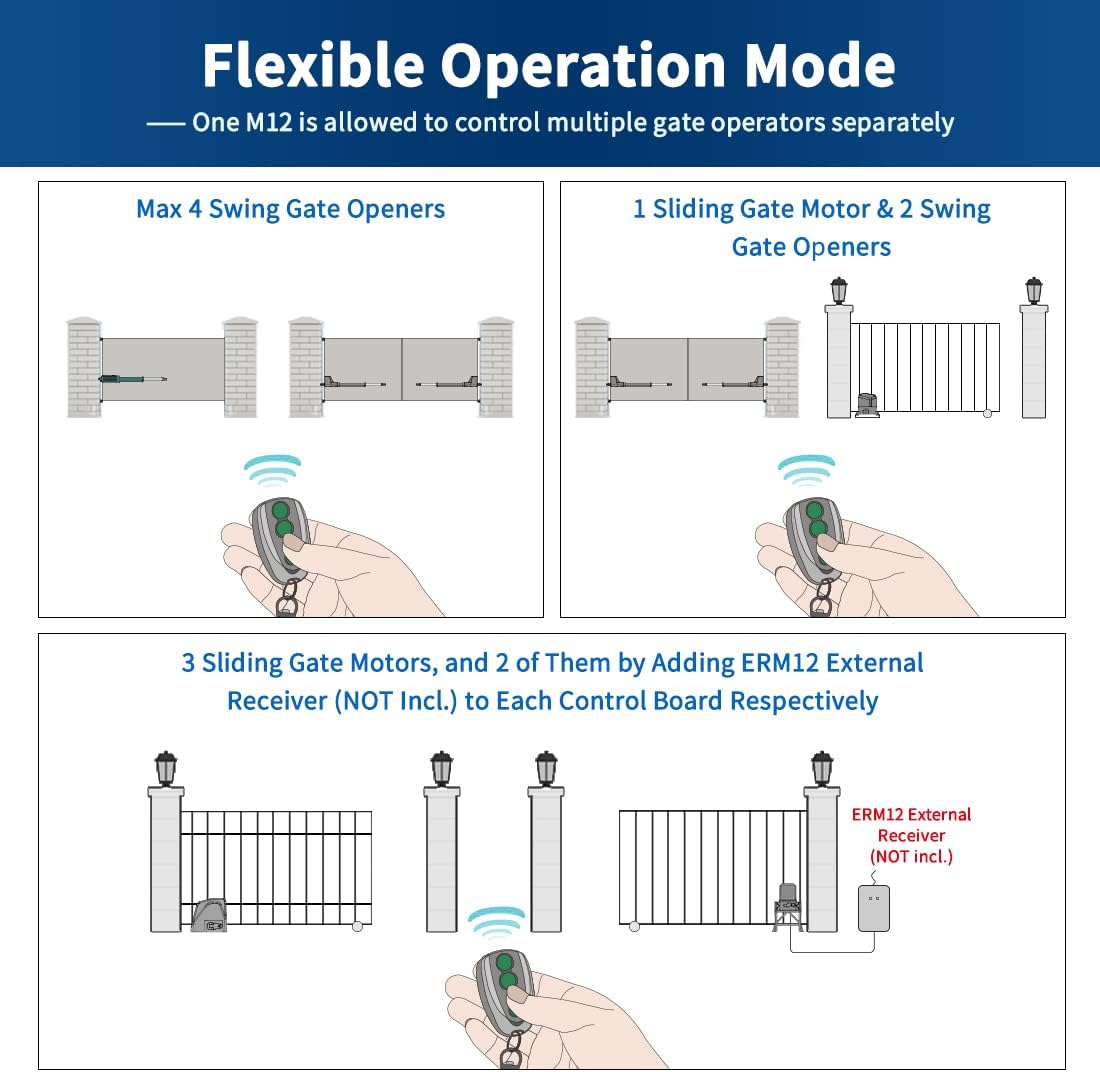 Flexible Operation Mode
— One M12 is allowed to control multiple gate operators separately

Max 4 Swing Gate Openers

1 Sliding Gate Motor & 2 Swing Gate Openers

3 Sliding Gate Motors, and 2 of Them by Adding ERM12 External Receiver (NOT Incl.) to Each Control Board Respectively

ERM12 External Receiver (NOT incl.)