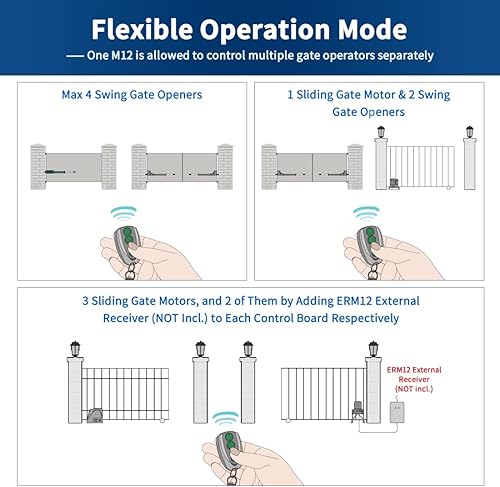 Flexible Operation Mode

— One M12 is allowed to control multiple gate operators separately

Max 4 Swing Gate Openers

1 Sliding Gate Motor & 2 Swing Gate Openers

3 Sliding Gate Motors, and 2 of Them by Adding ERM12 External Receiver (NOT Incl.) to Each Control Board Respectively

ERM12 External Receiver (NOT incl.)