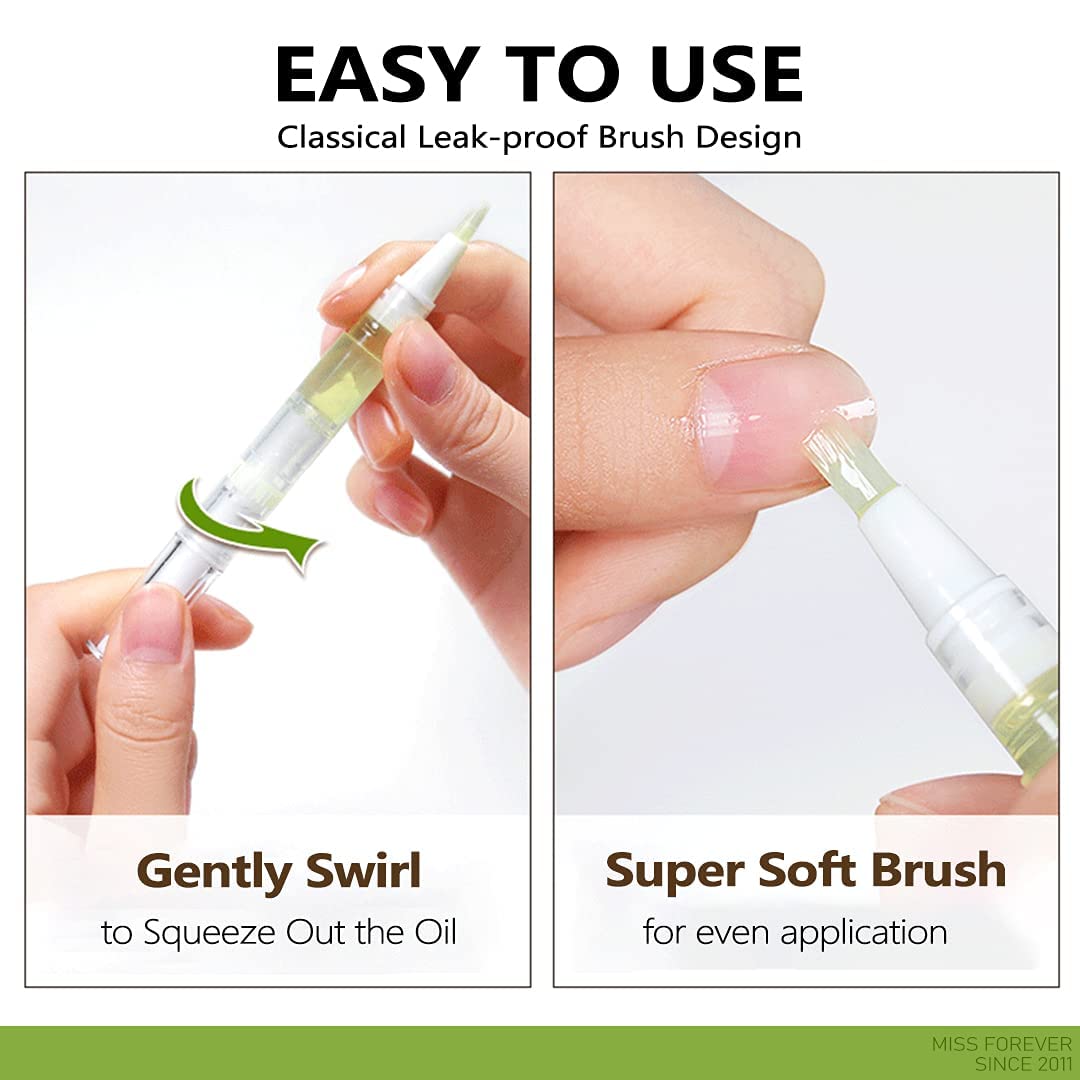 EASY TO USE

Classical Leak-proof Brush Design

Gently Swirl
to Squeeze Out the Oil

Super Soft Brush
for even application

MISS FOREVER
SINCE 2011