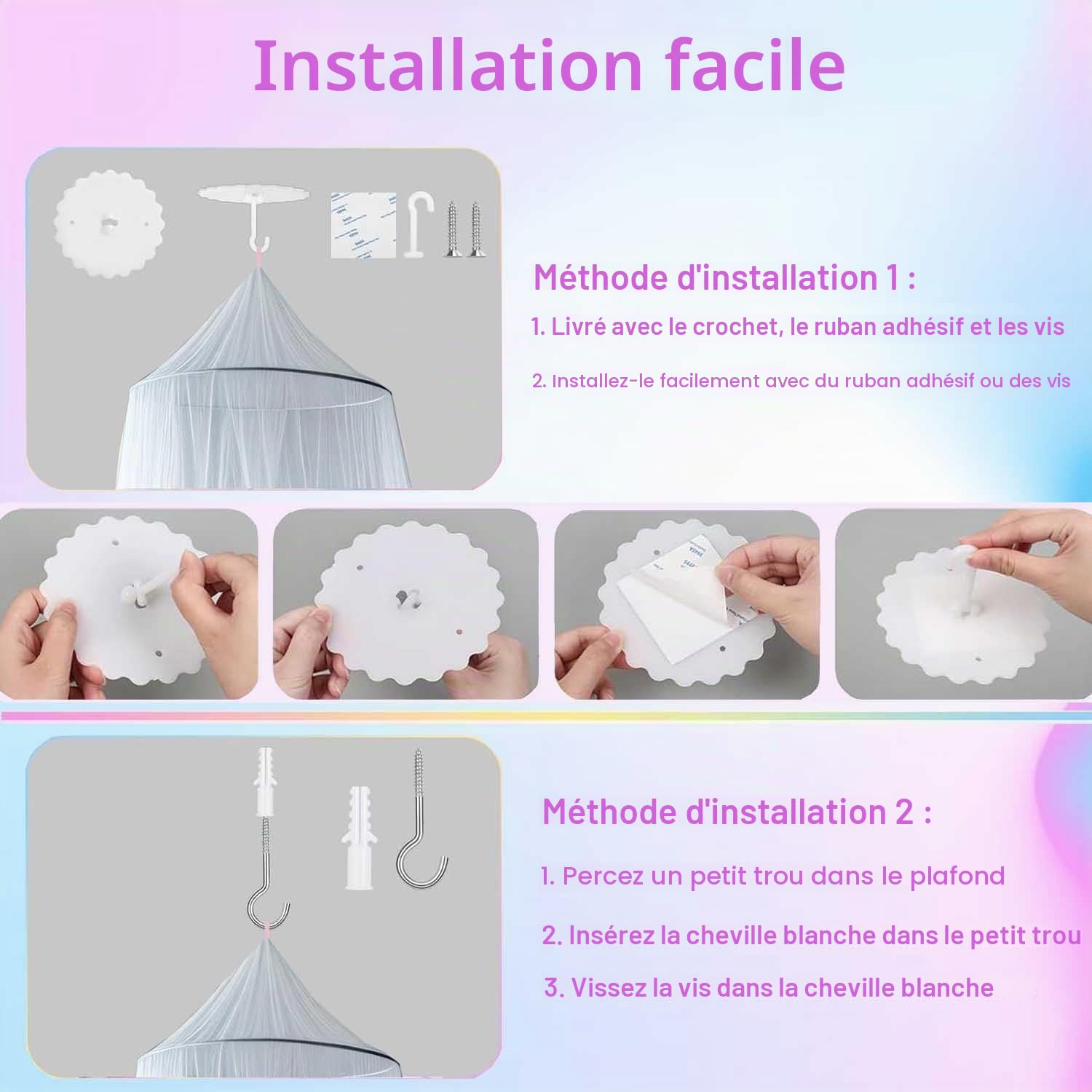 Installation facile

Méthode d'installation 1 :

1. Livré avec le crochet, le ruban adhésif et les vis

2. Installez-le facilement avec du ruban adhésif ou des vis

Méthode d'installation 2 :

1. Percez un petit trou dans le plafond

2. Insérez la cheville blanche dans le petit trou

3. Vissez la vis dans la cheville blanche