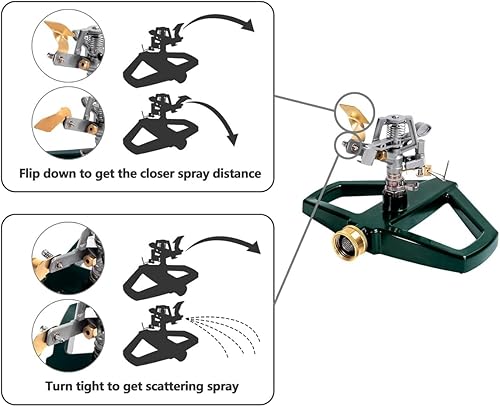 Flip down to get the closer spray distance

Turn tight to get scattering spray