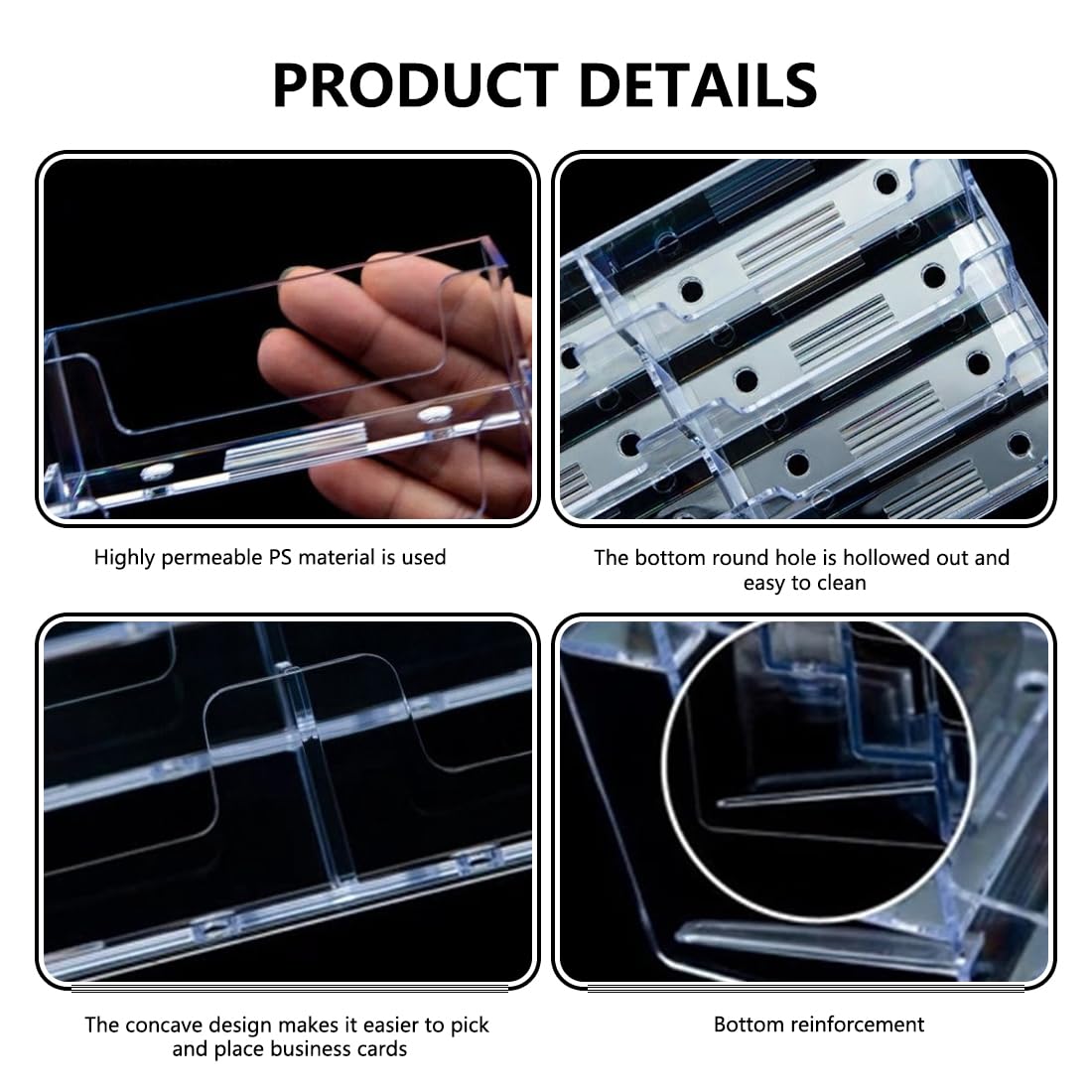 PRODUCT DETAILS

Highly permeable PS material is used

The bottom round hole is hollowed out and easy to clean

The concave design makes it easier to pick and place business cards

Bottom reinforcement