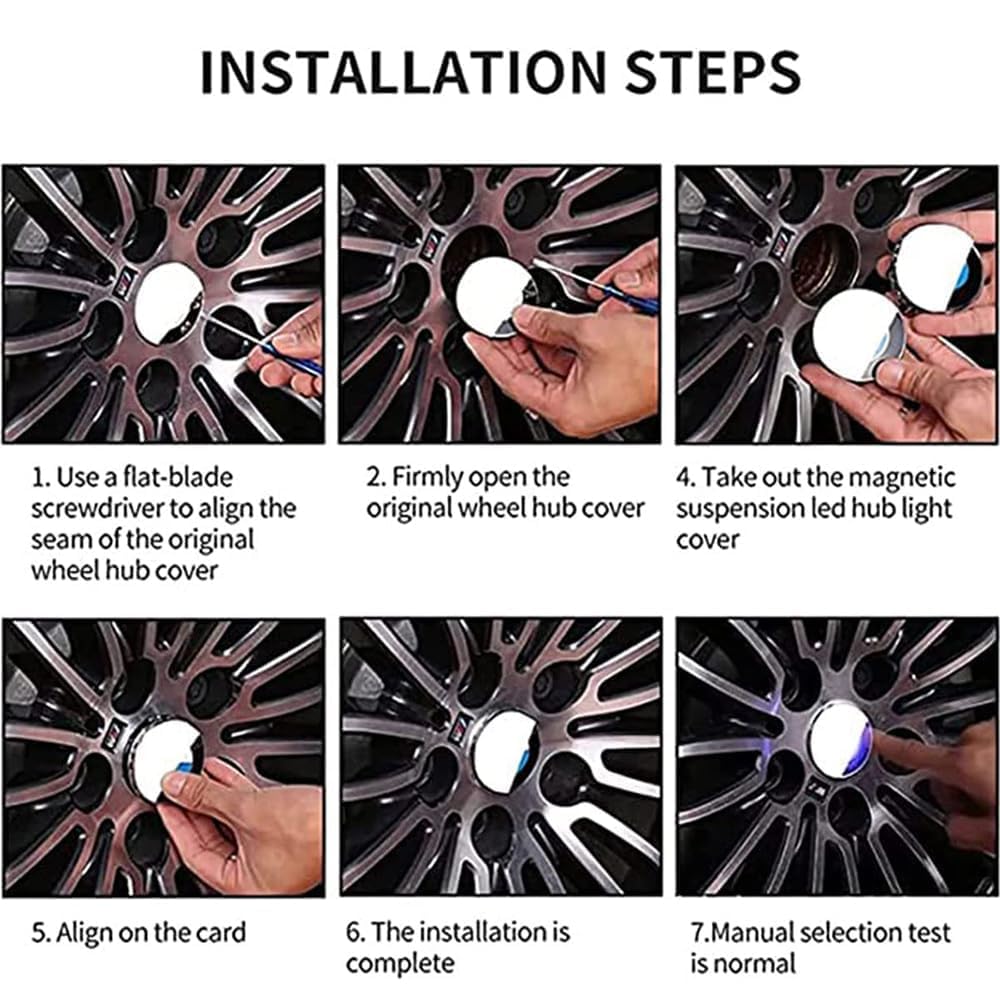 INSTALLATION STEPS

1. Use a flat-blade screwdriver to align the seam of the original wheel hub cover

2. Firmly open the original wheel hub cover

4. Take out the magnetic suspension led hub light cover

5. Align on the card

6. The installation is complete

7.Manual selection test is normal