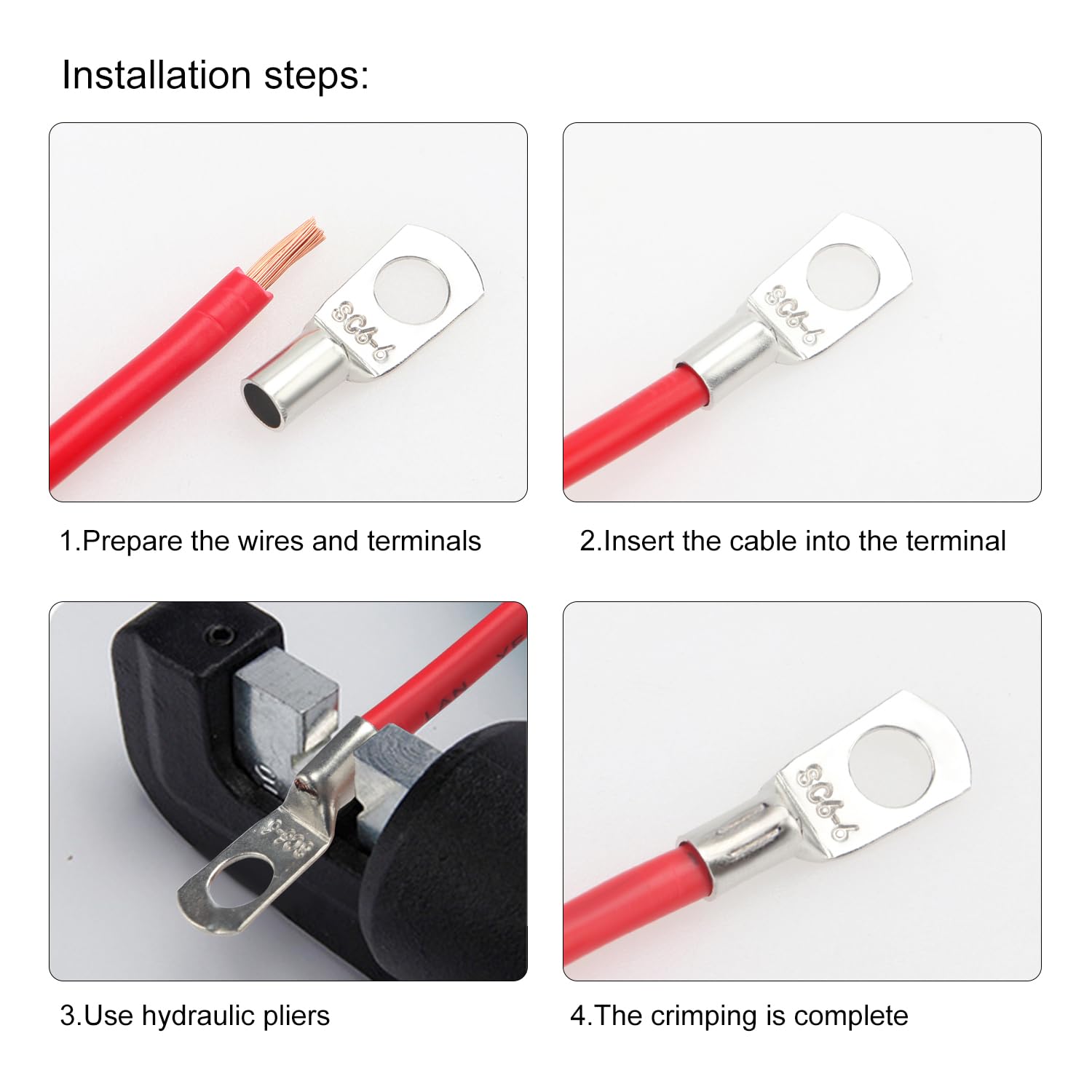 Installation steps:

SC6-6

1.Prepare the wires and terminals

SC6-6

2.Insert the cable into the terminal

SC6-6

3.Use hydraulic pliers

SC6-6

4.The crimping is complete