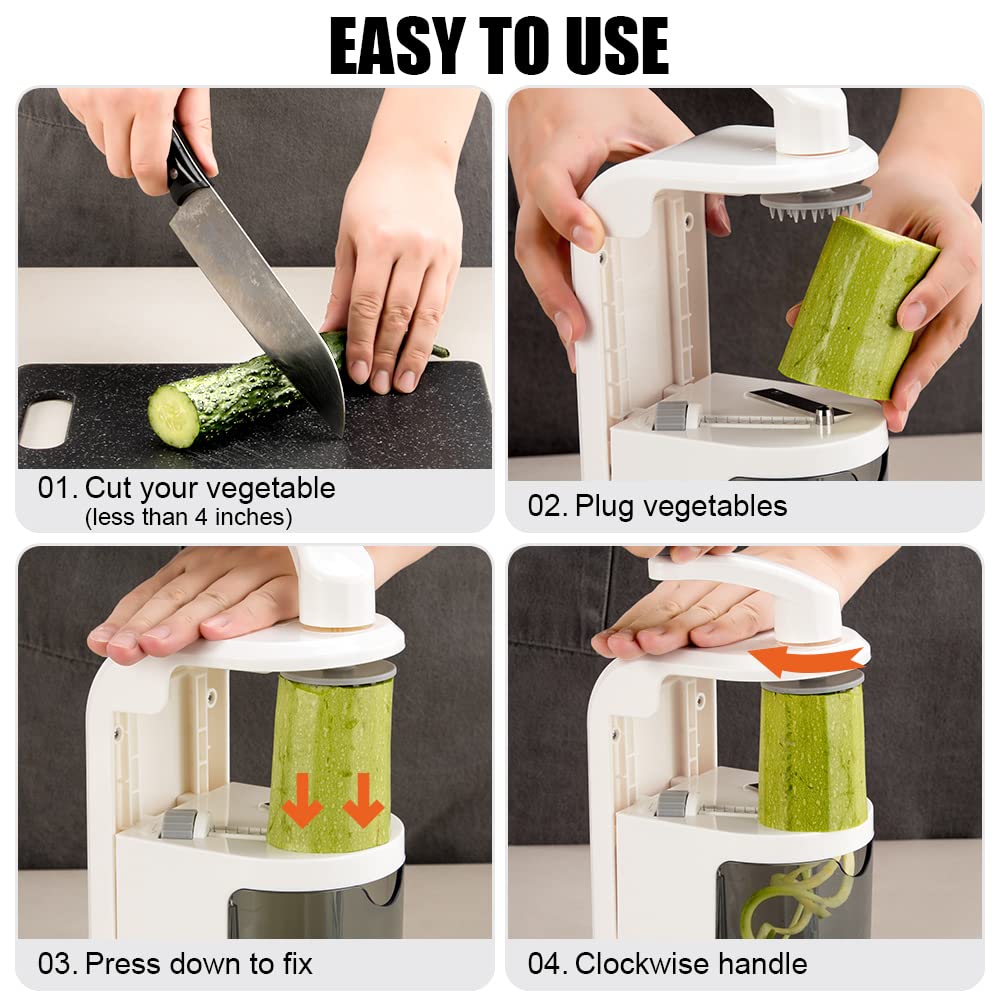 EASY TO USE

01. Cut your vegetable
(less than 4 inches)

02. Plug vegetables

03. Press down to fix

04. Clockwise handle