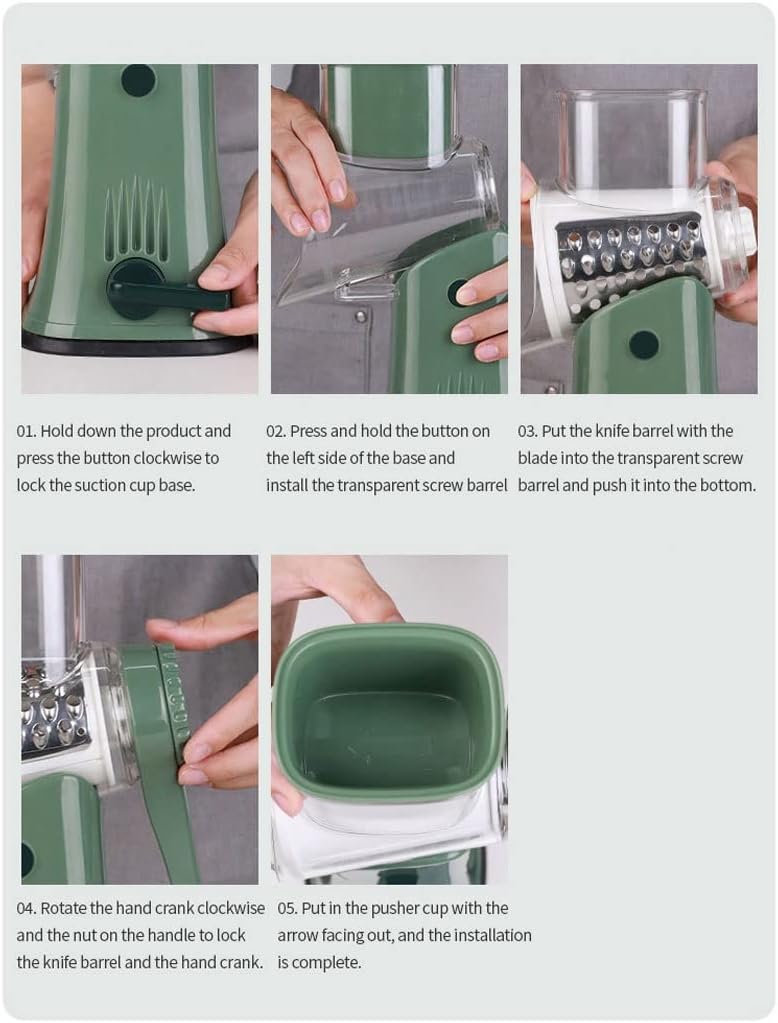 01. Hold down the product and press the button clockwise to lock the suction cup base.

02. Press and hold the button on the left side of the base and install the transparent screw barrel

03. Put the knife barrel with the blade into the transparent screw barrel and push it into the bottom.

04. Rotate the hand crank clockwise and the nut on the handle to lock the knife barrel and the hand crank.

05. Put in the pusher cup with the arrow facing out, and the installation is complete.