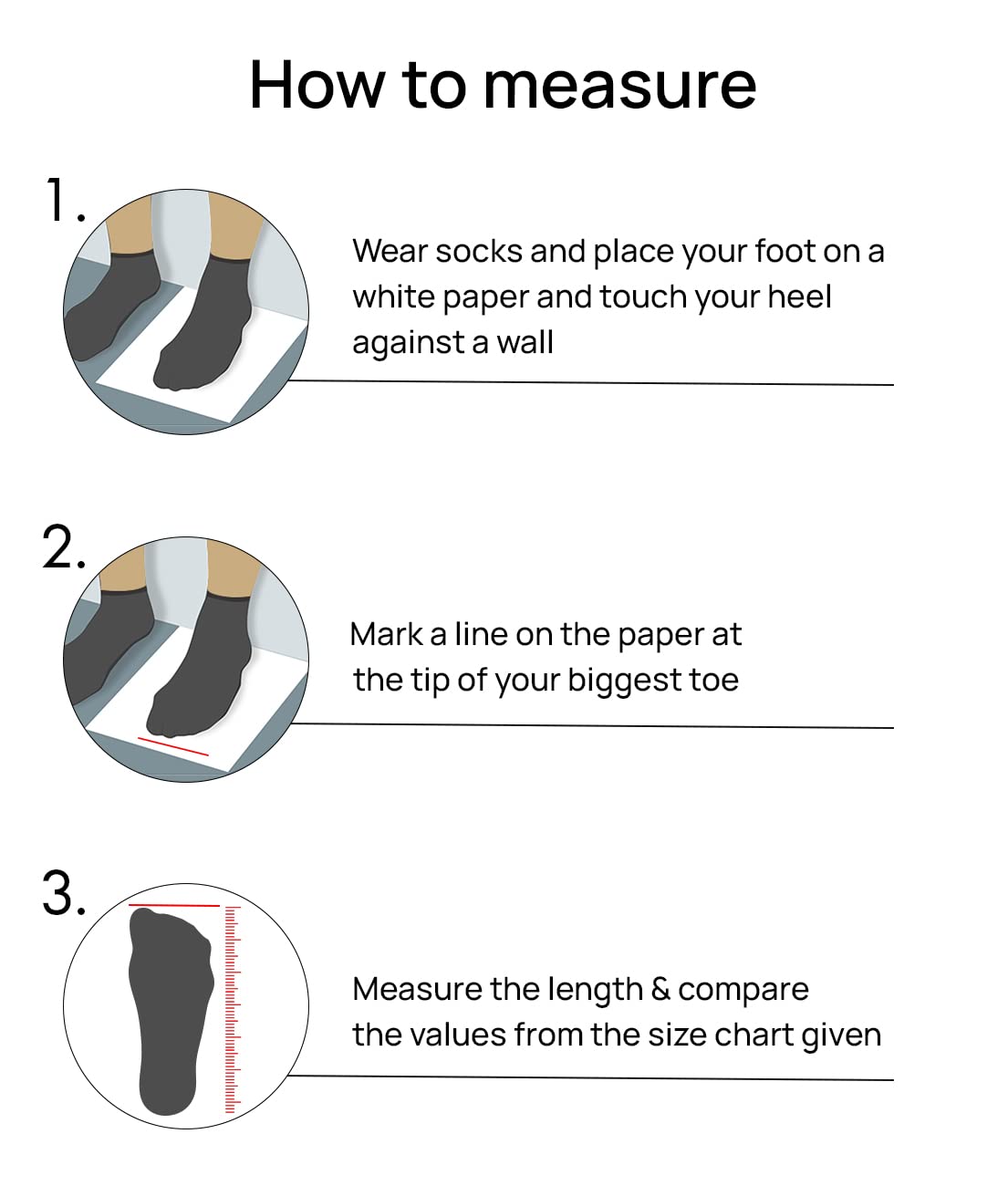 How to measure

1.

Wear socks and place your foot on a white paper and touch your heel against a wall

2.

Mark a line on the paper at the tip of your biggest toe

3.

Measure the length & compare the values from the size chart given