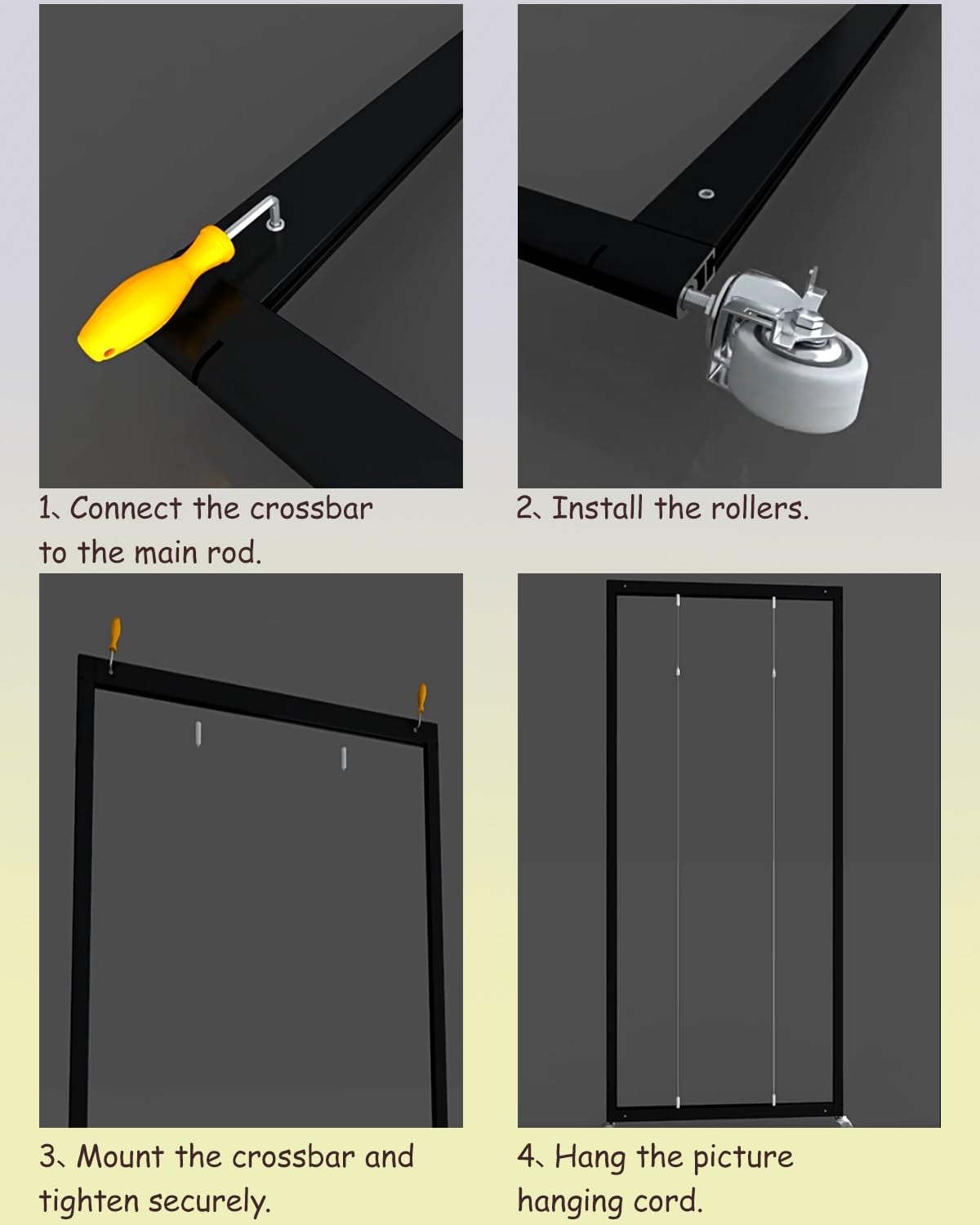 1、Connect the crossbar to the main rod.

2、Install the rollers.

3、Mount the crossbar and tighten securely.

4、Hang the picture hanging cord.