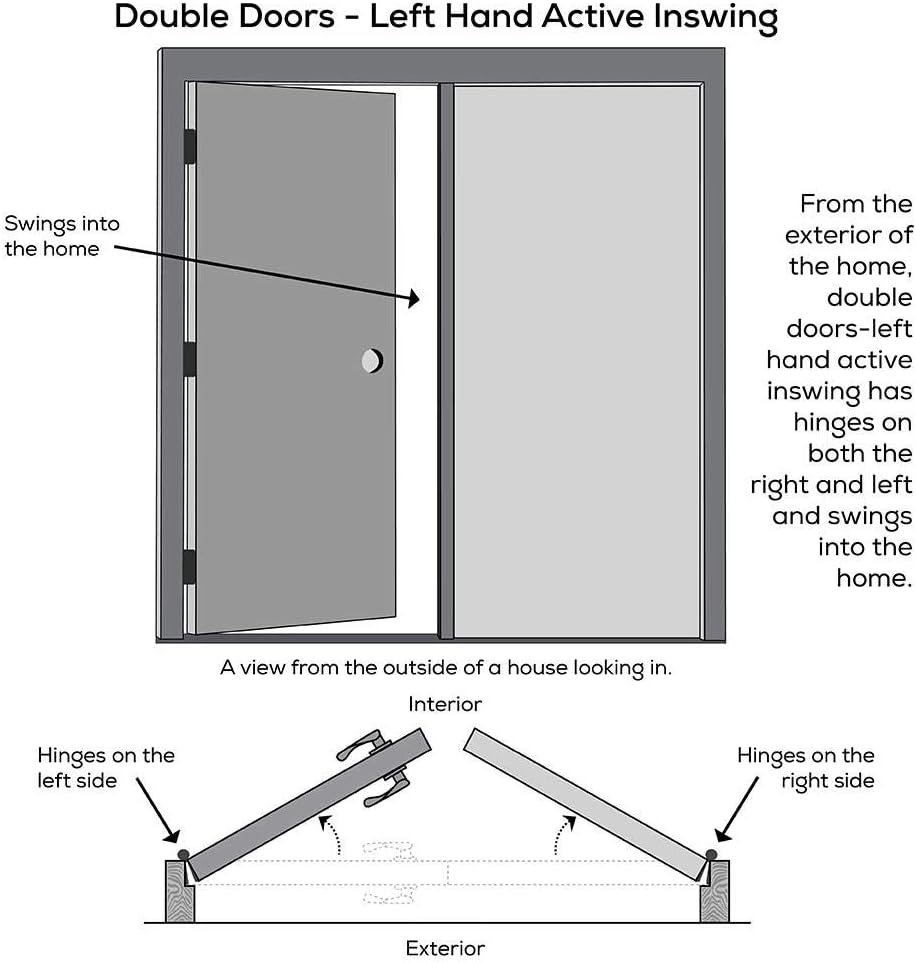 Double Doors - Left Hand Active Inswing

Swings into the home

From the exterior of the home, double doors-left hand active inswing has hinges on both the right and left and swings into the home.

A view from the outside of a house looking in.

Interior

Hinges on the left side

Hinges on the right side

Exterior