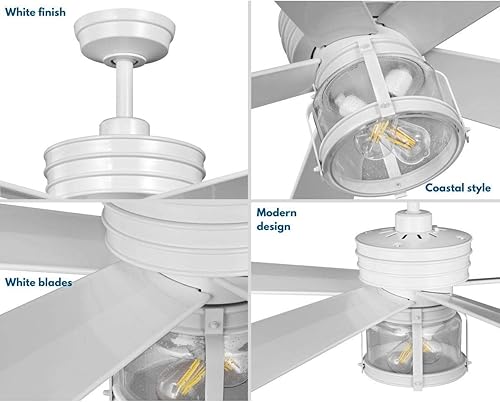 White finish

Coastal style

White blades

Modern design