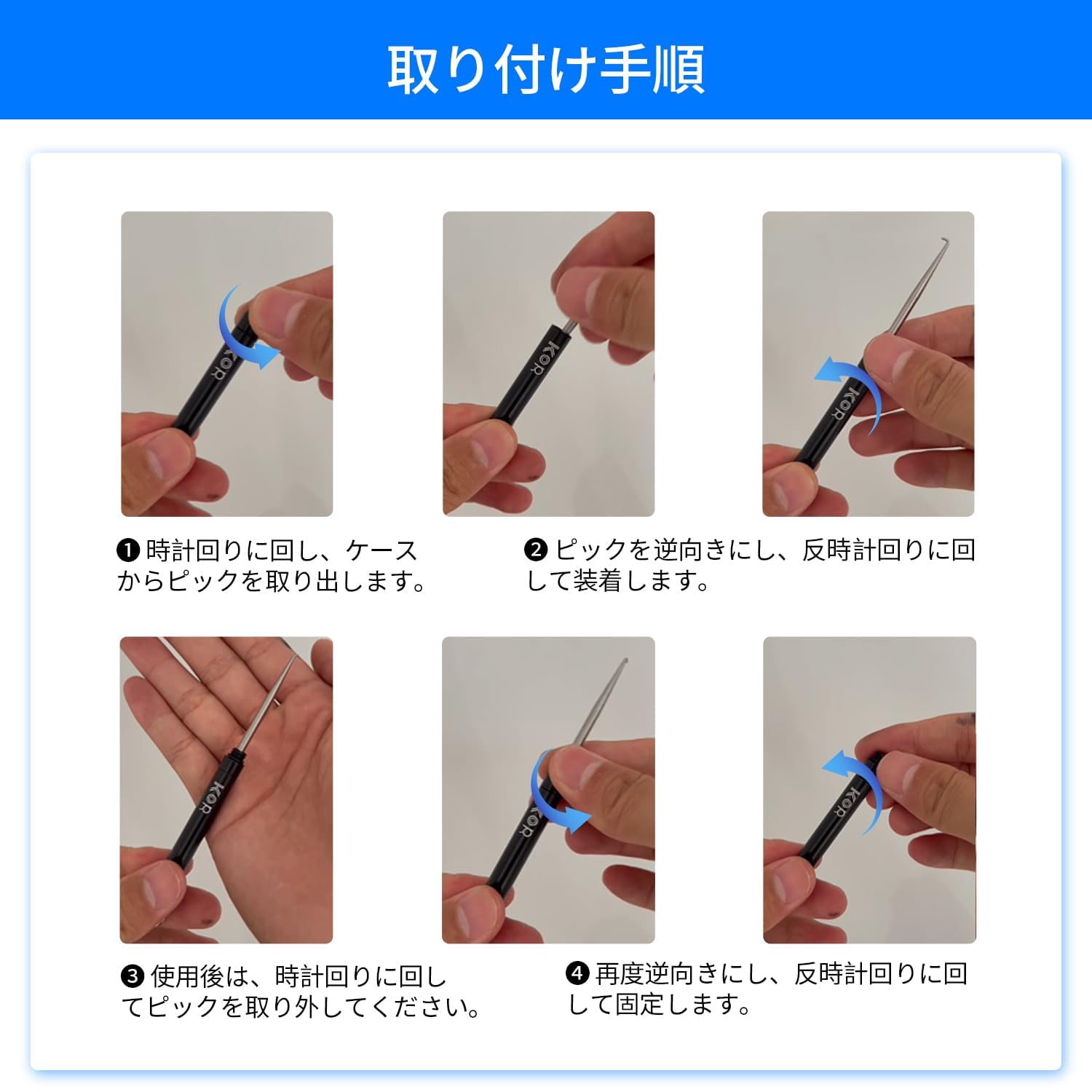 取り付け手順

KOR

KOR

KOR

❶ 時計回りに回し、ケースからピックを取り出します。

❷ ピックを逆向きにし、反時計回りに回して装着します。

KOR

KOR

KOR

❸ 使用後は、時計回りに回してピックを取り外してください。

❹ 再度逆向きにし、反時計回りに回して固定します。