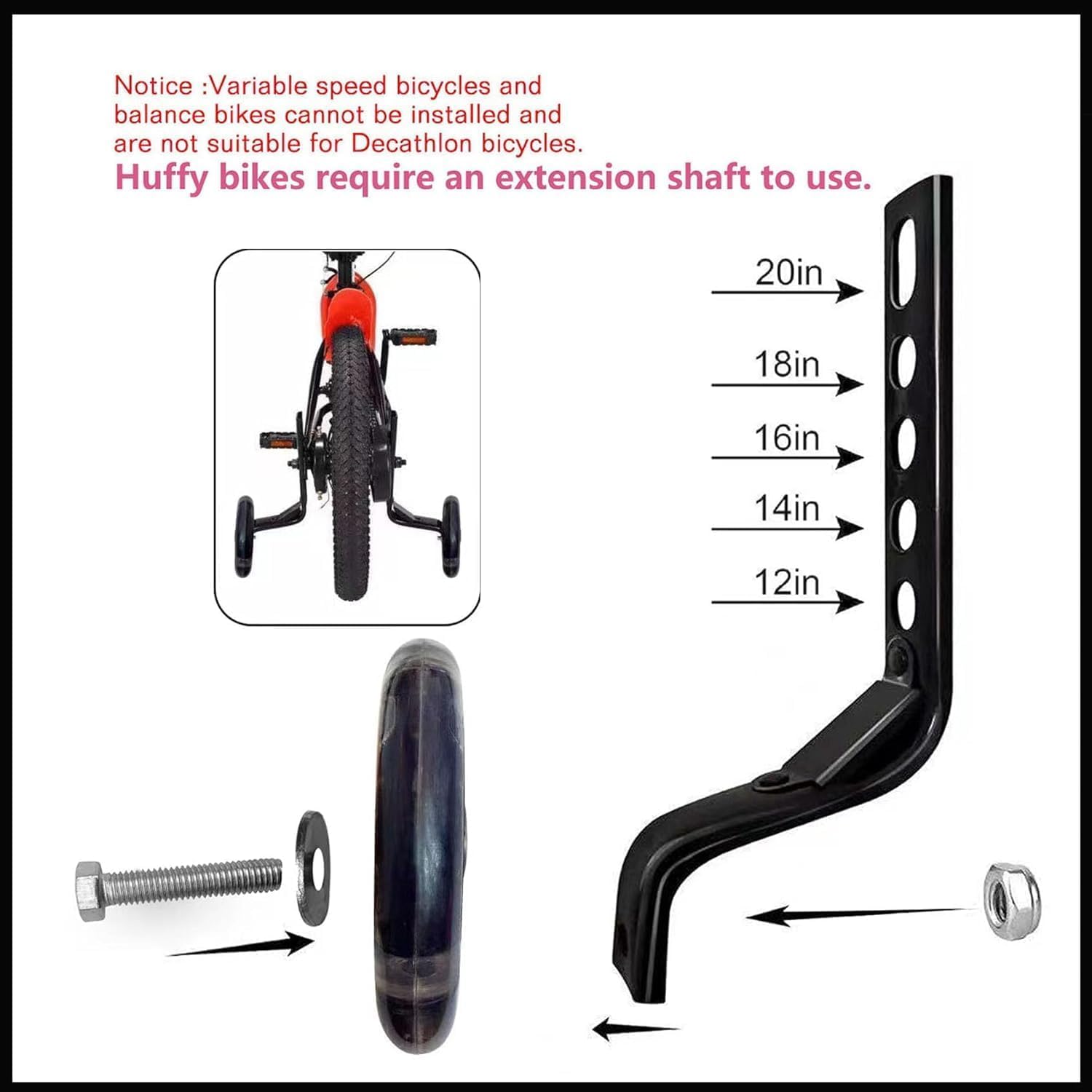 Notice :Variable speed bicycles and balance bikes cannot be installed and are not suitable for Decathlon bicycles.

Huffy bikes require an extension shaft to use.

20in

18in

16in

14in

12in