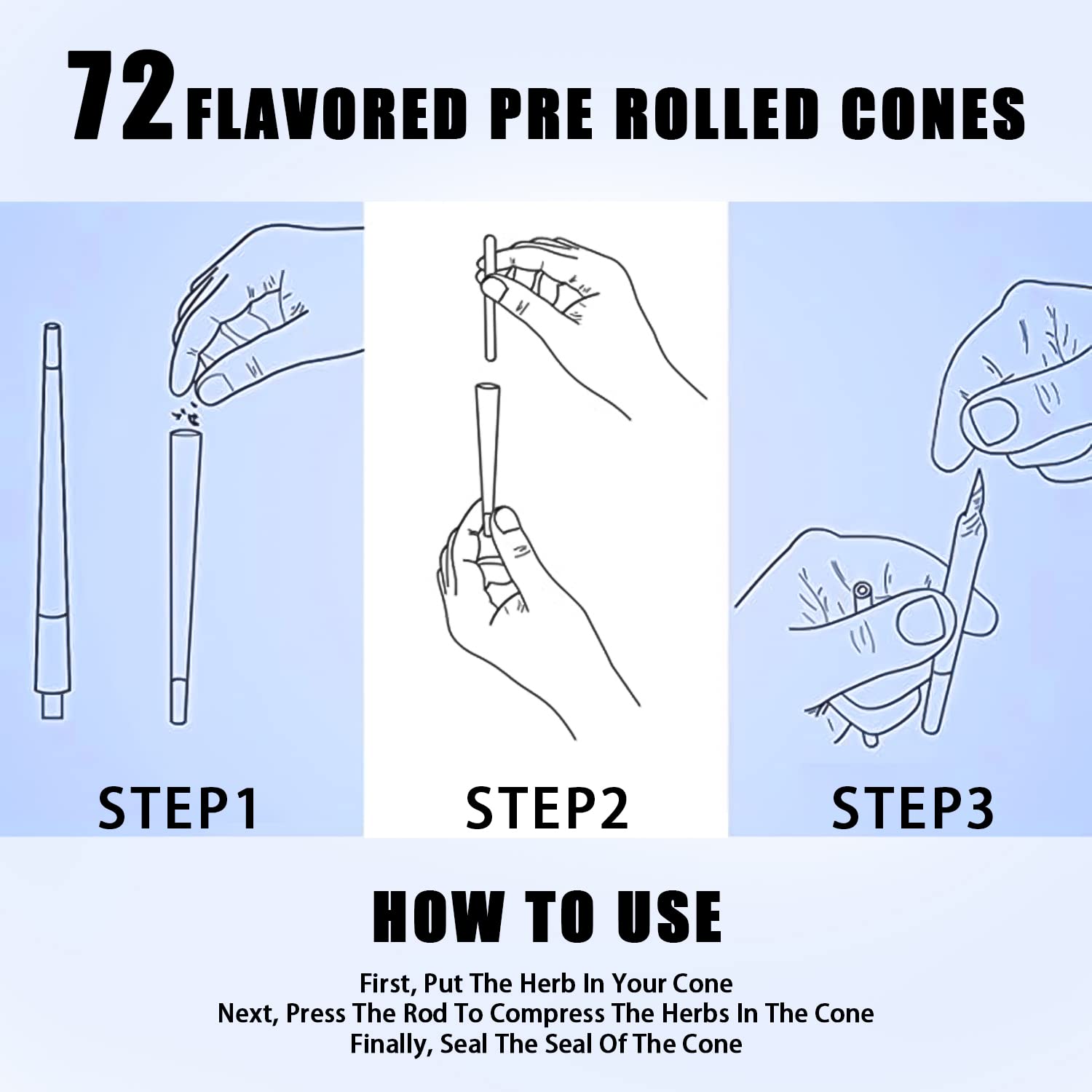 72 FLAVORED PRE ROLLED CONES

STEP1

STEP2

STEP3

HOW TO USE

First, Put The Herb In Your Cone
Next, Press The Rod To Compress The Herbs In The Cone
Finally, Seal The Seal Of The Cone