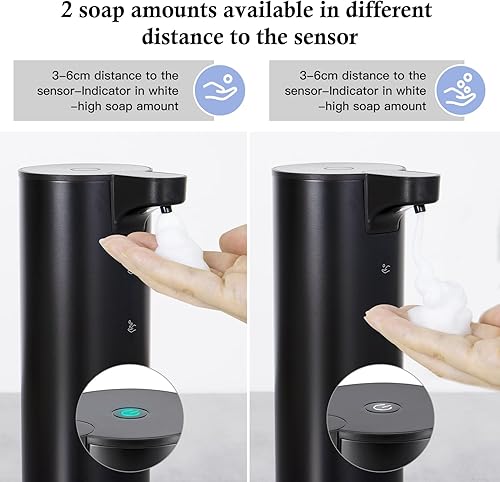 2 soap amounts available in different distance to the sensor

3-6cm distance to the sensor-Indicator in white -high soap amount

3-6cm distance to the sensor-Indicator in white -high soap amount