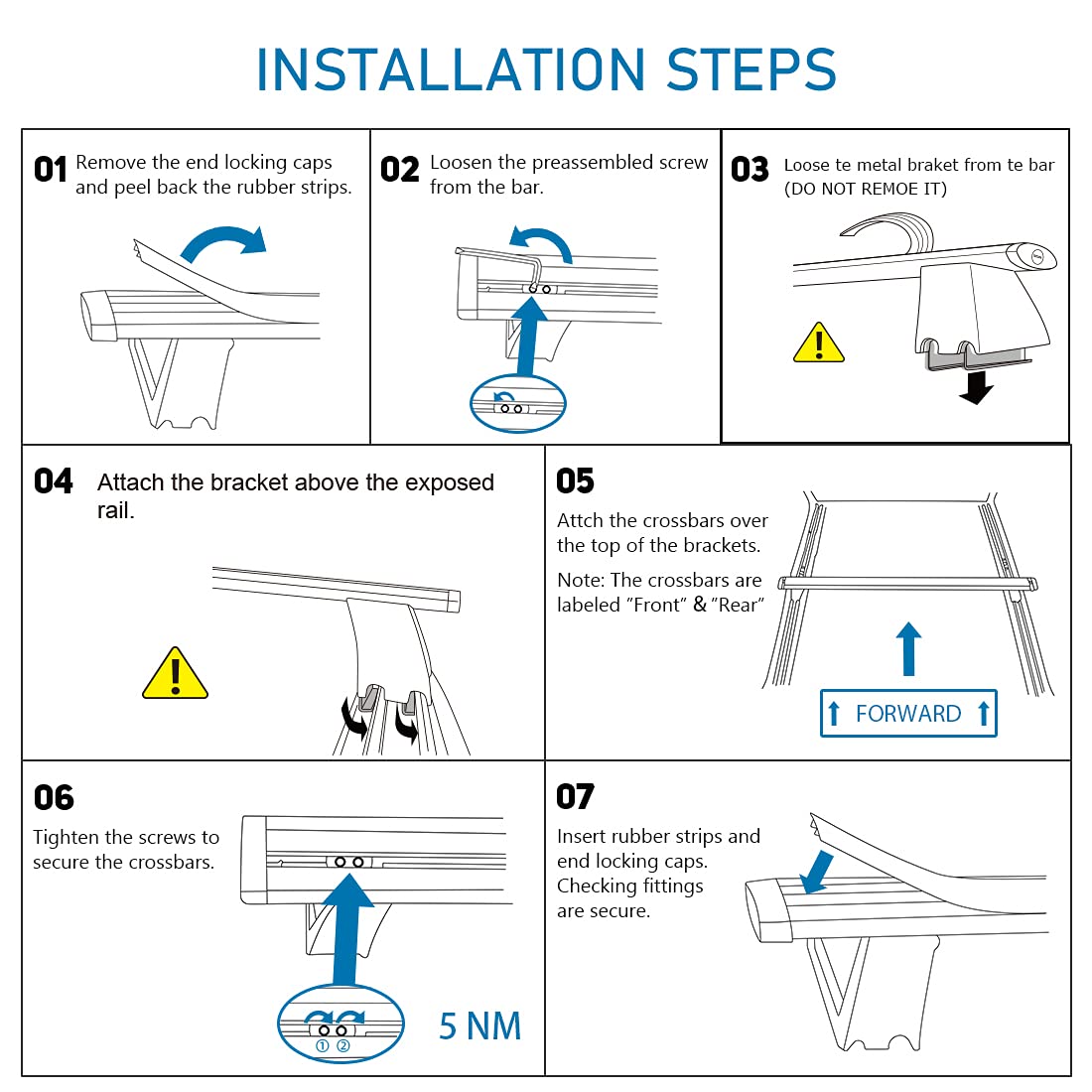 INSTALLATION STEPS

01 Remove the end locking caps and peel back the rubber strips.

02 Loosen the preassembled screw from the bar.

03 Loose te metal braket from te bar (DO NOT REMOE IT)

04 Attach the bracket above the exposed rail.

05 Attch the crossbars over the top of the brackets.

Note: The crossbars are labeled "Front" & "Rear"

FORWARD

06 Tighten the screws to secure the crossbars.

① ②

5 NM

07 Insert rubber strips and end locking caps. Checking fittings are secure.