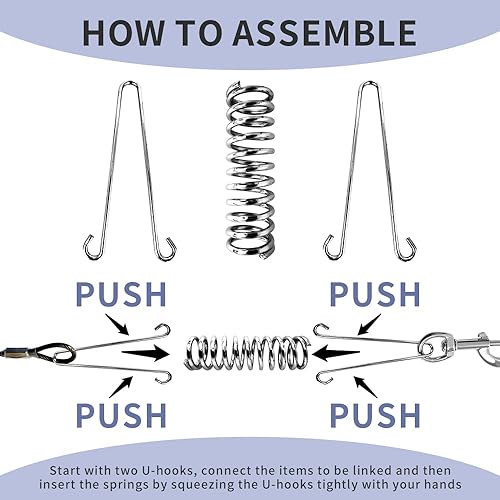 HOW TO ASSEMBLE

PUSH

PUSH

PUSH

PUSH

Start with two U-hooks, connect the items to be linked and then insert the springs by squeezing the U-hooks tightly with your hands