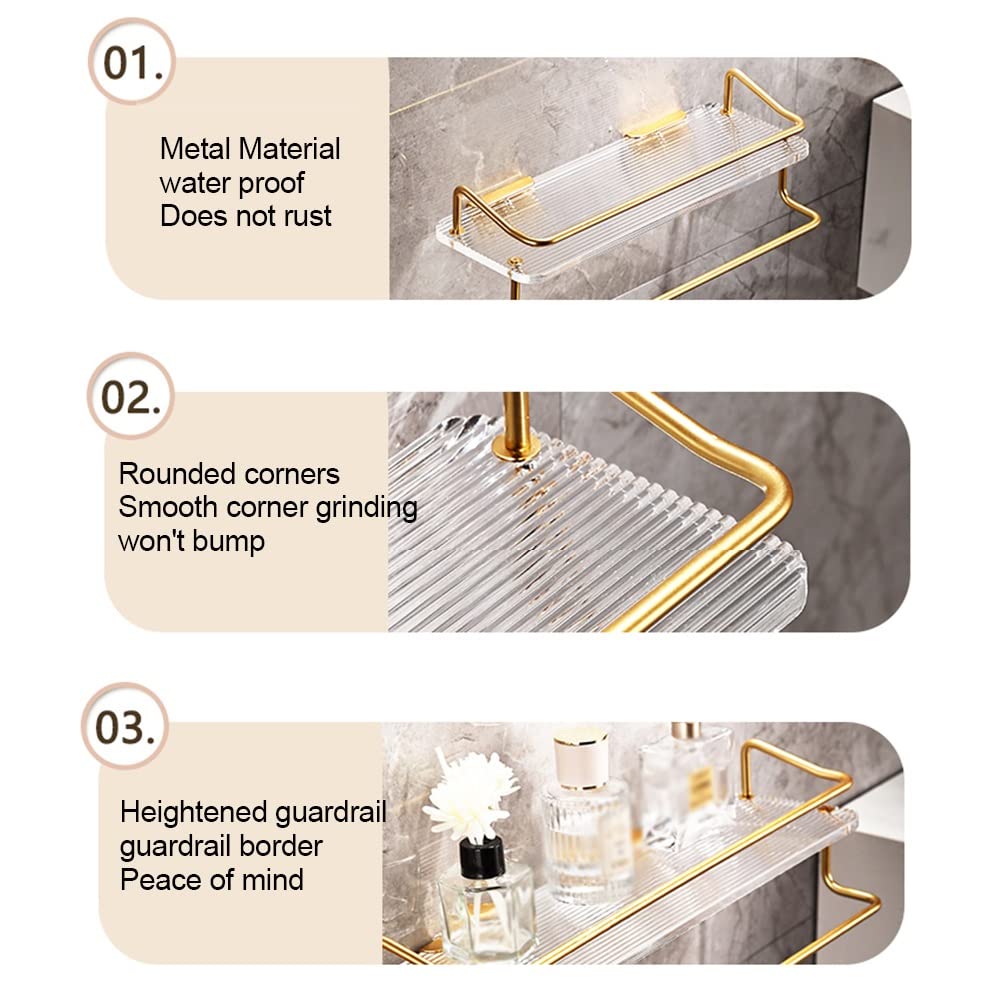 01.

Metal Material
water proof
Does not rust

02.

Rounded corners
Smooth corner grinding
won't bump

03.

Heightened guardrail
guardrail border
Peace of mind